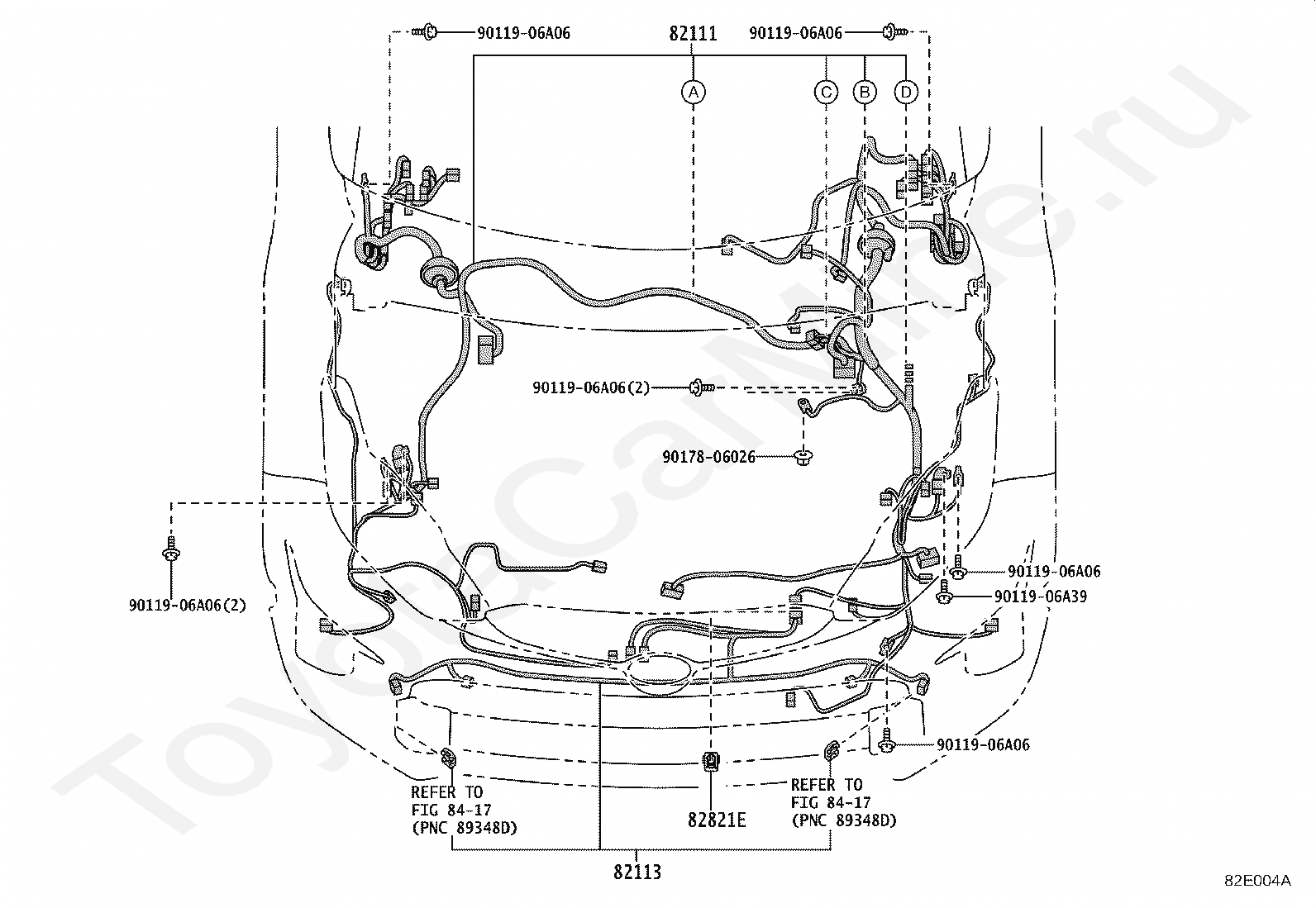 90119-06A06
82111
90119-06A06
A
C
B
D
90119-06A06(2)
90178-06026
90119-06A06(2)
90119-06A06
90119-06A39
90119-06A06
REFER TO FIG 84-17 (PNC 89348D)
82821E
REFER TO FIG 84-17 (PNC 89348D)
82113
82E004A
ToyotaCarMine.ru