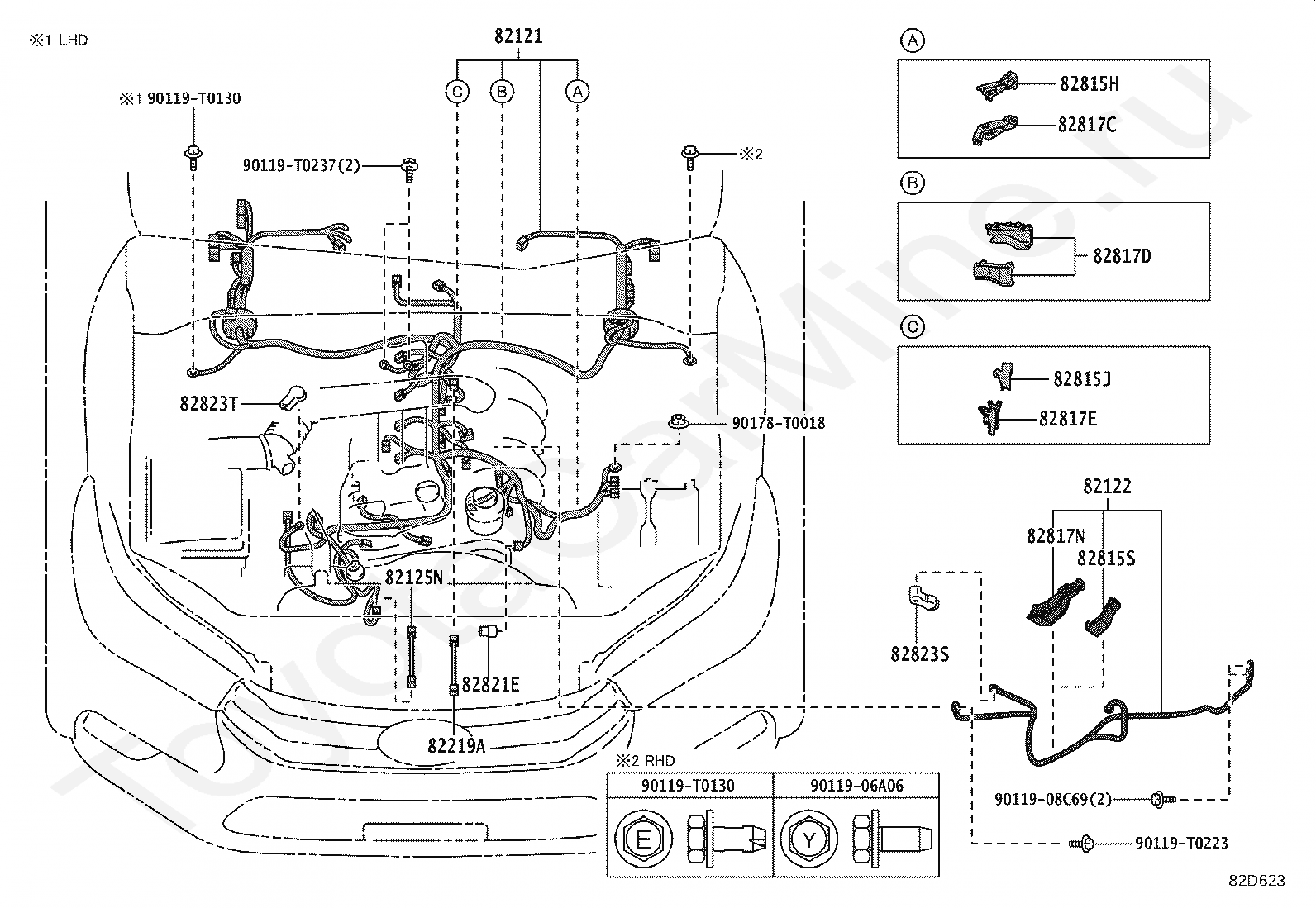 ※1 LHD

82121

C B A

※1 90119-T0130

90119-T0237(2)

※2

82823T

90178-T0018

82125N

82821E

82219A

A

82815H

82817C

B

82817D

C

82815J

82817E

82122

82817N

82815S

82823S

90119-08C69(2)

90119-T0223

※2 RHD

| 90119-T0130 | 90119-06A06 |
|---|---|
| E | Y |

82D623

ToyotaCarMine.ru