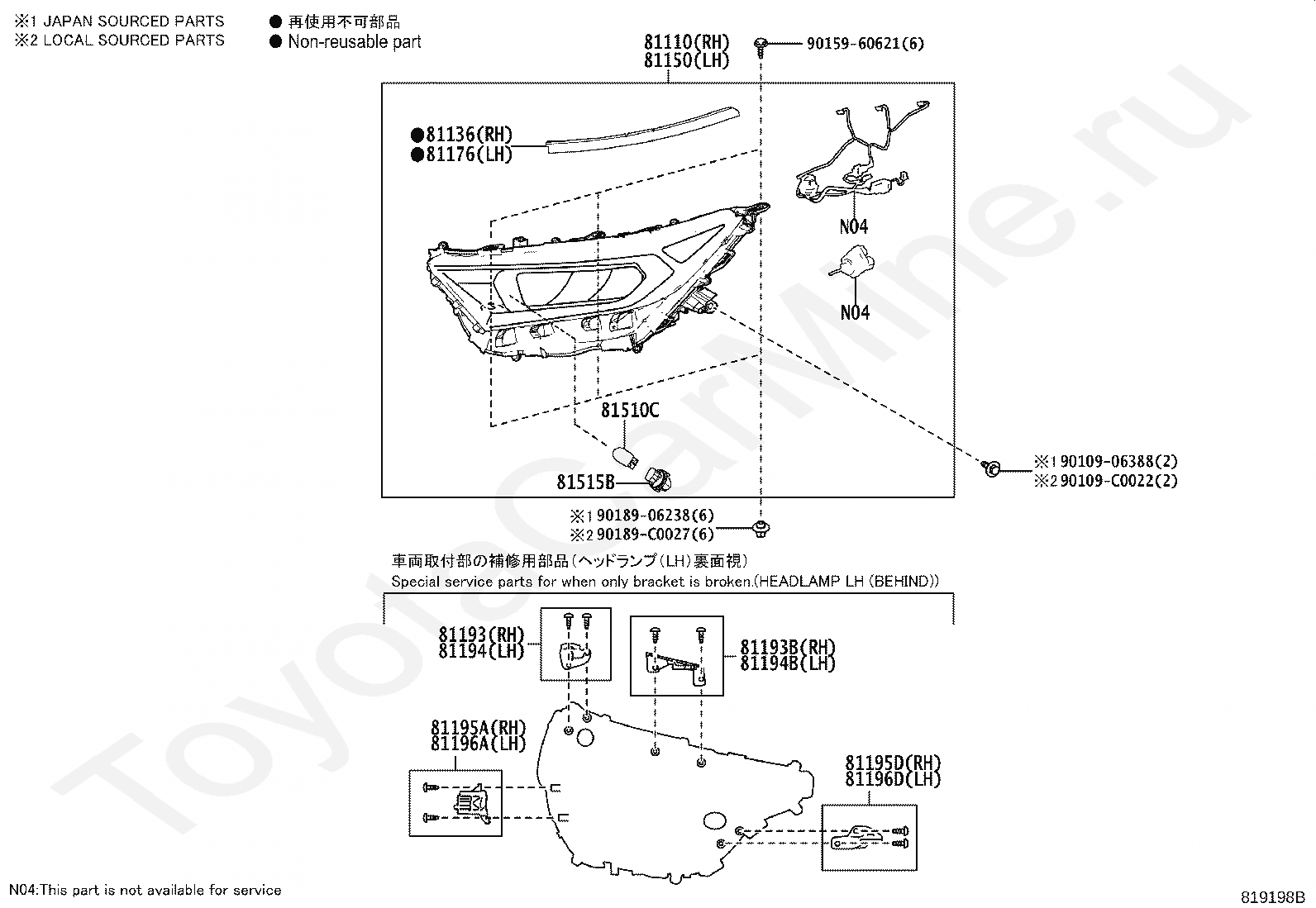 ※1 JAPAN SOURCED PARTS
※2 LOCAL SOURCED PARTS

● 再使用不可部品
● Non-reusable part

81110(RH)
81150(LH)

90159-60621(6)

●81136(RH)
●81176(LH)

N04

N04

81510C

81515B

※1 90109-06388(2)
※2 90109-C0022(2)

※1 90189-06238(6)
※2 90189-C0027(6)

車両取付部の補修用部品(ヘッドランプ(LH)裏面視)
Special service parts for when only bracket is broken.(HEADLAMP LH (BEHIND))

81193(RH)
81194(LH)

81193B(RH)
81194B(LH)

81195A(RH)
81196A(LH)

81195D(RH)
81196D(LH)

N04:This part is not available for service

819198B

ToyotaCarMine.ru