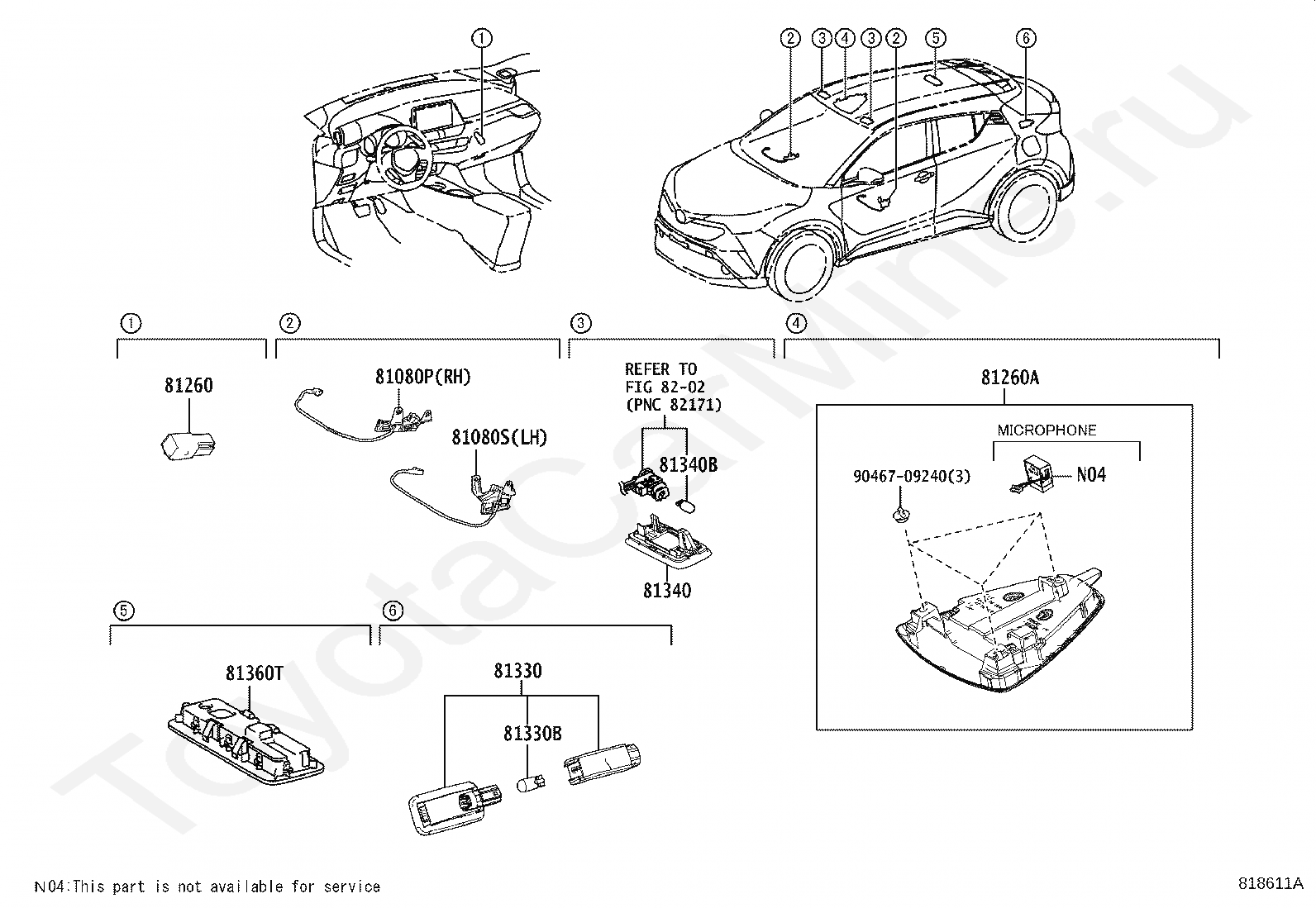 ①

② ③ ④ ③ ② ⑤ ⑥

①

81260

②

81080P(RH)

81080S(LH)

③

REFER TO
FIG 82-02
(PNC 82171)

81340B

81340

④

81260A

MICROPHONE

90467-09240(3)

N04

⑤

81360T

⑥

81330

81330B

N04:This part is not available for service

818611A

ToyotaCarMine.ru