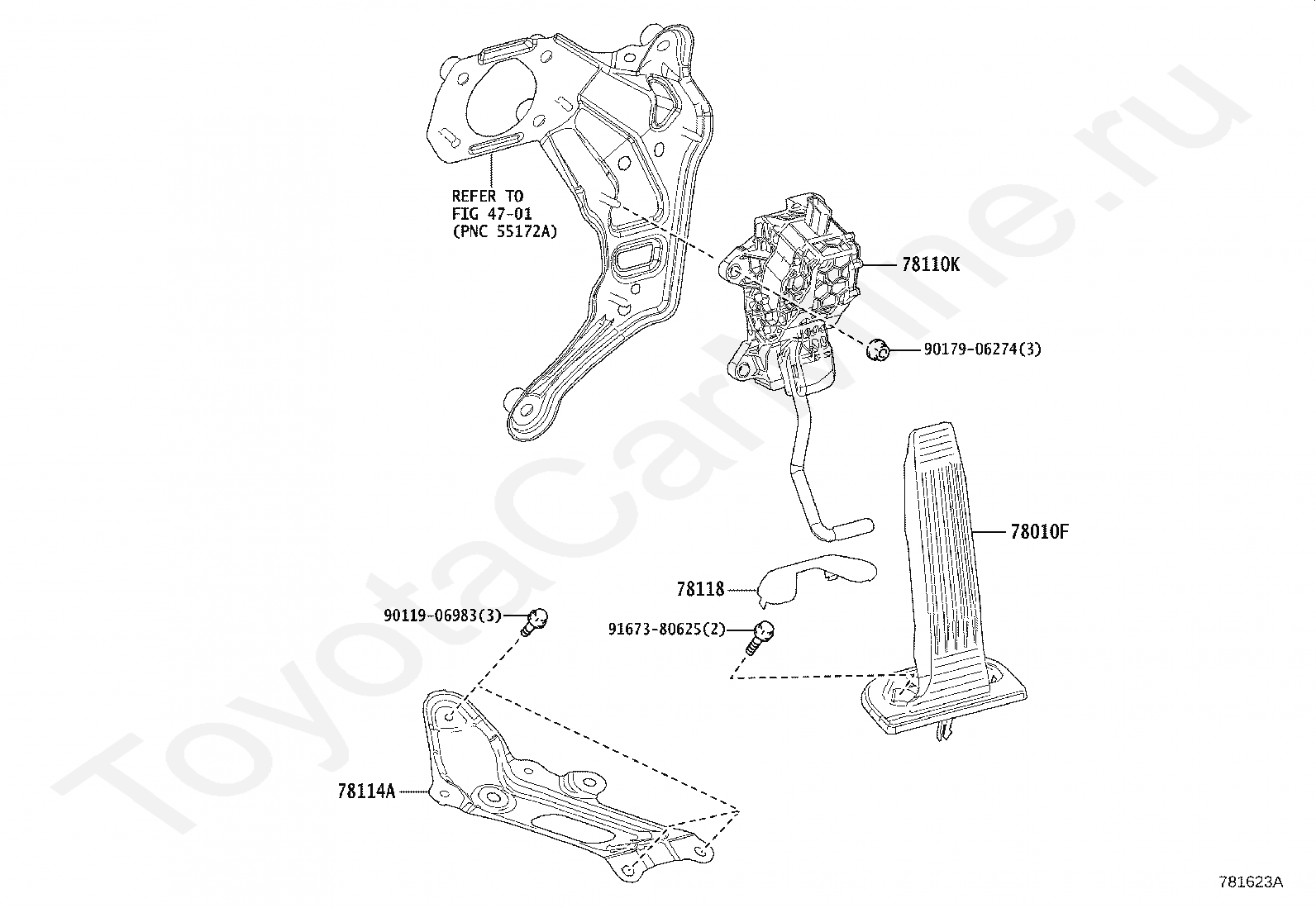 REFER TO
FIG 47-01
(PNC 55172A)

78110K

90179-06274(3)

78010F

78118

90119-06983(3)

91673-80625(2)

78114A

ToyotaCarline.ru

781623A