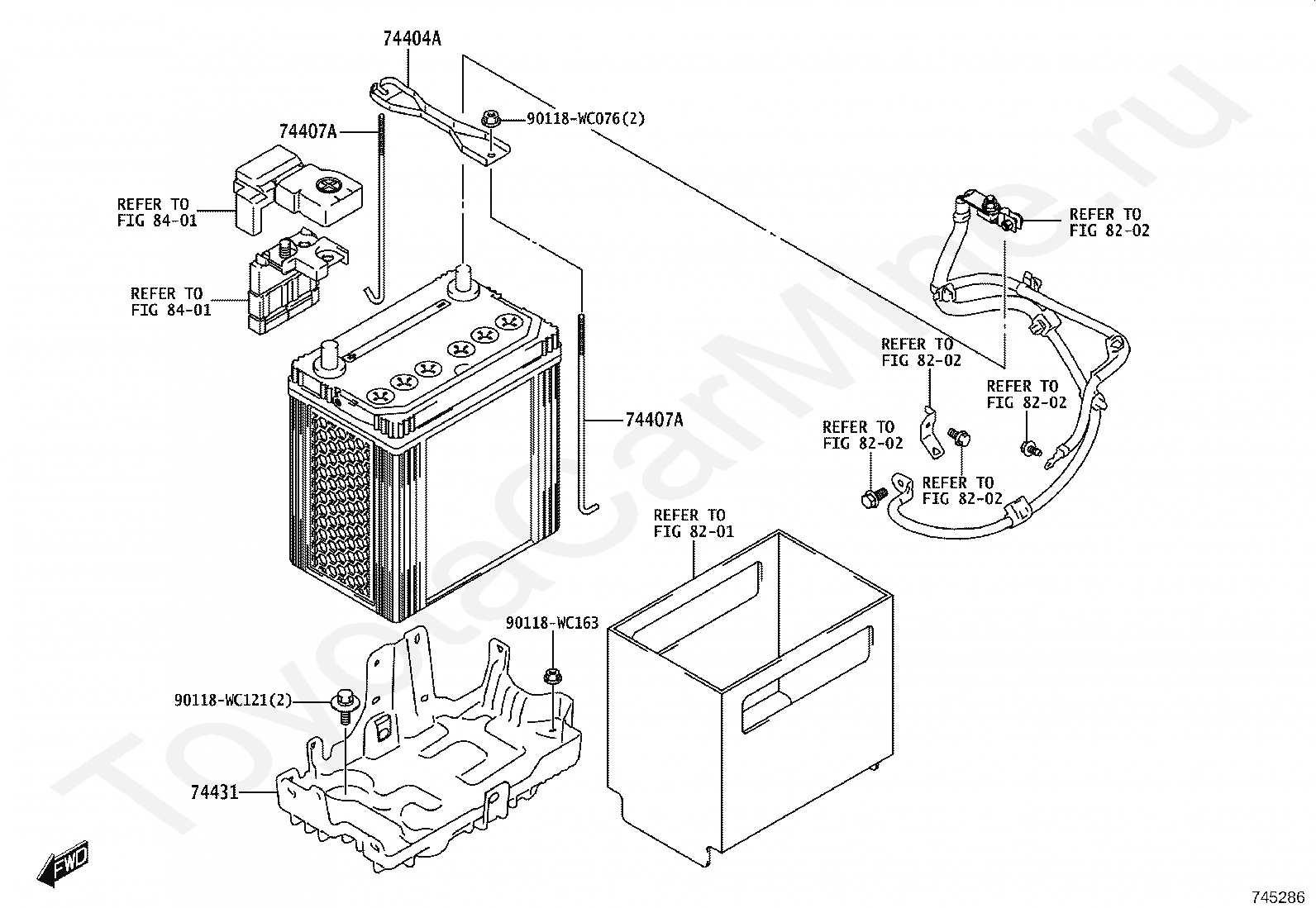 74404A

74407A

90118-WC076(2)

REFER TO
FIG 84-01

REFER TO
FIG 84-01

REFER TO
FIG 82-02

REFER TO
FIG 82-02

REFER TO
FIG 82-02

REFER TO
FIG 82-02

REFER TO
FIG 82-02

74407A

REFER TO
FIG 82-01

90118-WC163

90118-WC121(2)

74431

FWD

745286

ToyotaCarMine.ru