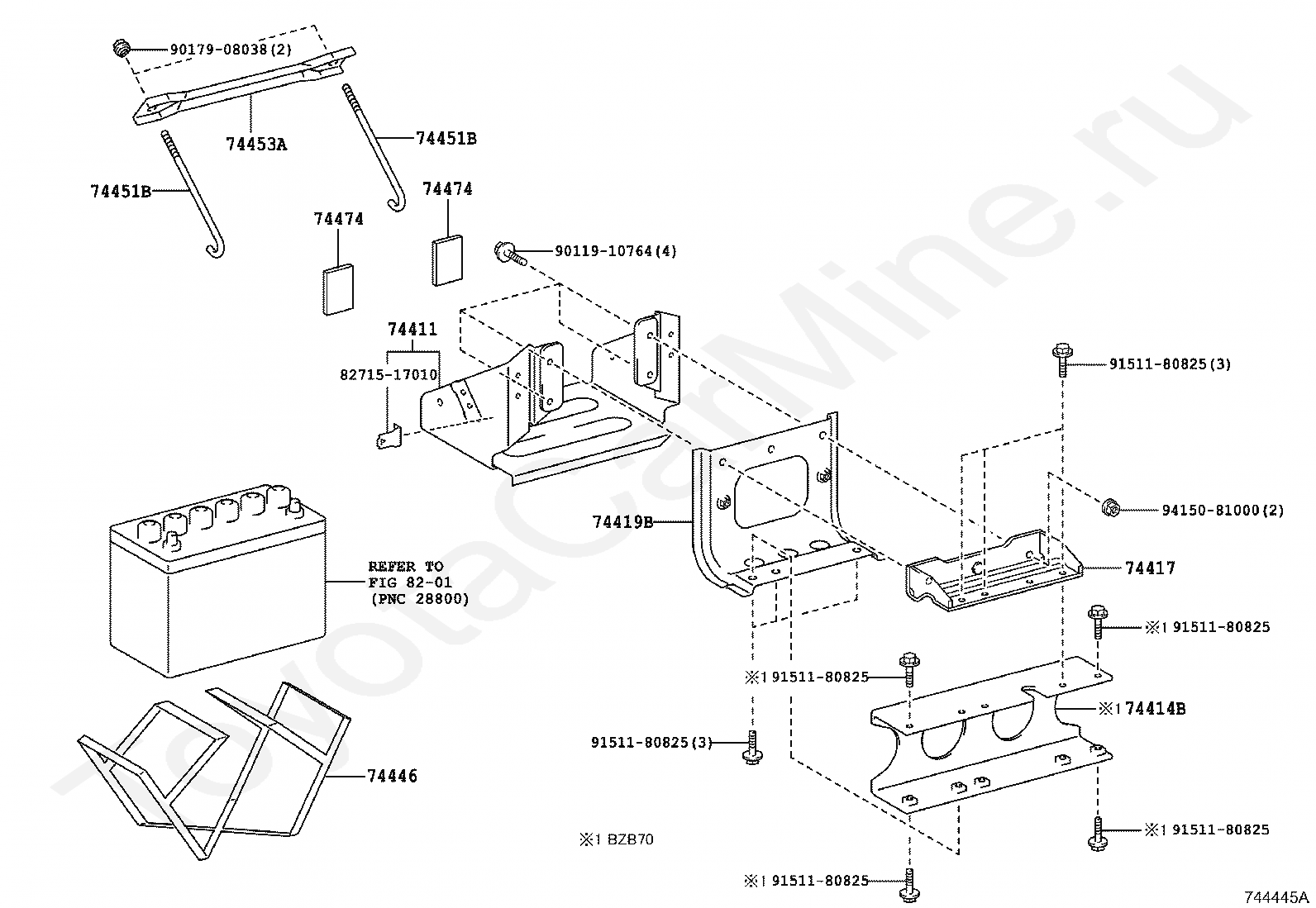 90179-08038(2)
74453A
74451B
74451B
74474
74474
90119-10764(4)
74411
82715-17010
91511-80825(3)
94150-81000(2)
74419B
74417
REFER TO FIG 82-01 (PNC 28800)
※1 91511-80825
※1 91511-80825
※1 74414B
91511-80825(3)
74446
※1 BZB70
※1 91511-80825
※1 91511-80825
744445A
ToyotaCarMine.ru