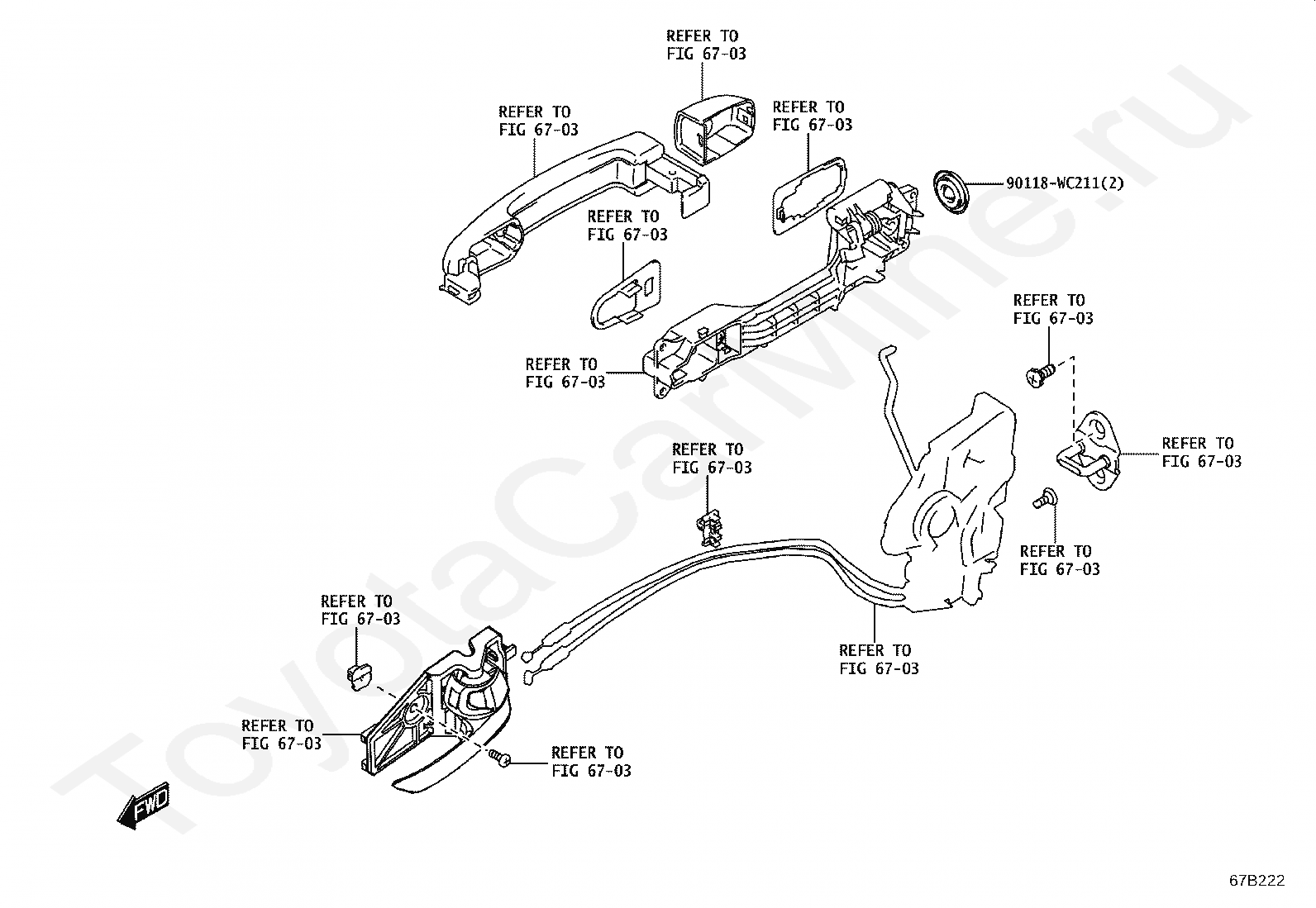 REFER TO
FIG 67-03

REFER TO
FIG 67-03

REFER TO
FIG 67-03

90118-WC211(2)

REFER TO
FIG 67-03

REFER TO
FIG 67-03

REFER TO
FIG 67-03

REFER TO
FIG 67-03

REFER TO
FIG 67-03

REFER TO
FIG 67-03

REFER TO
FIG 67-03

REFER TO
FIG 67-03

REFER TO
FIG 67-03

REFER TO
FIG 67-03

FWD

ToyotaCarMine.ru

67B222