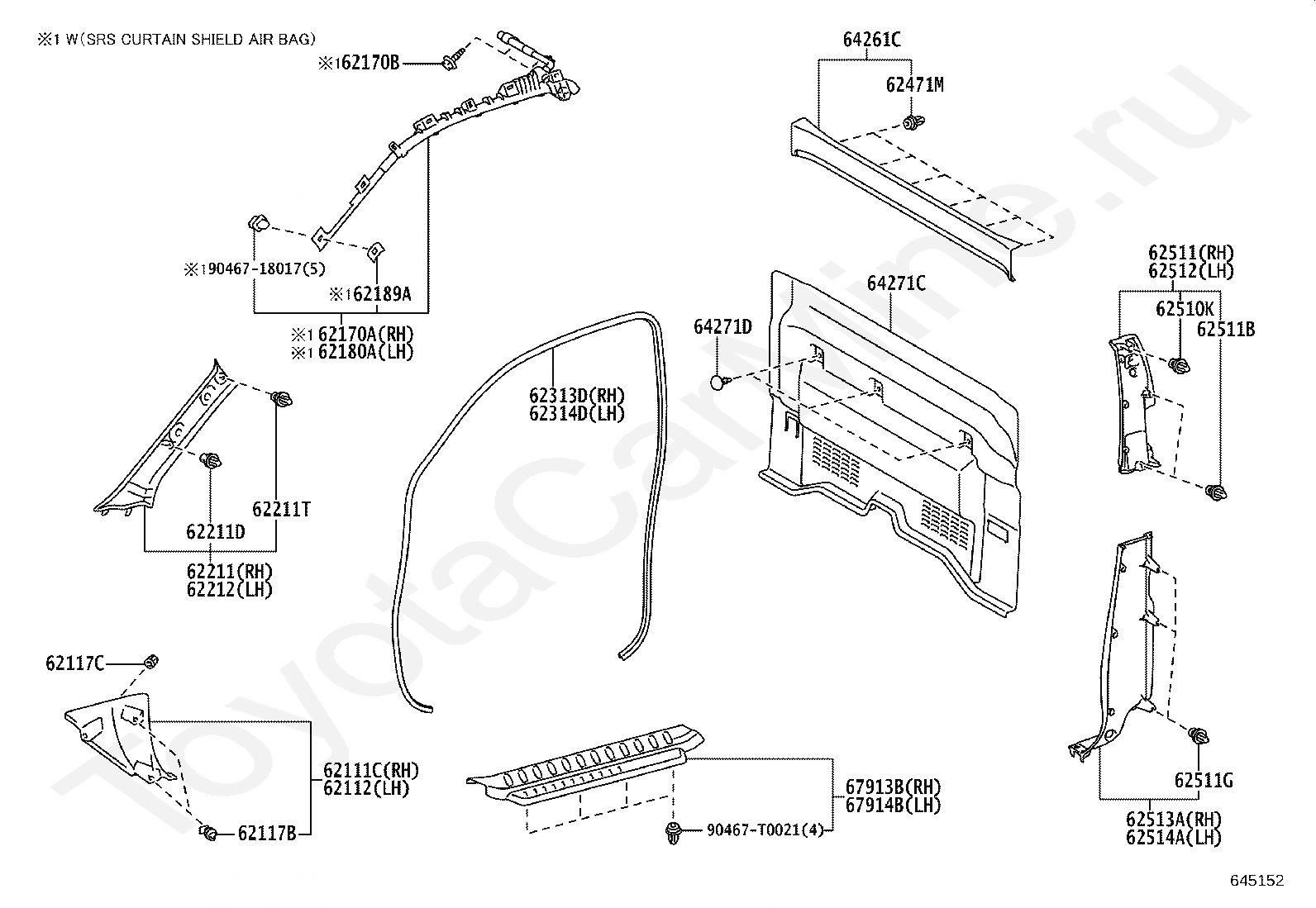 ※1 W(SRS CURTAIN SHIELD AIR BAG)

※1 62170B

※1 90467-18017(5)

※1 62189A

※1 62170A(RH)
※1 62180A(LH)

64261C

62471M

64271C

64271D

62313D(RH)
62314D(LH)

62511(RH)
62512(LH)

62510K

62511B

62211T

62211D

62211(RH)
62212(LH)

62117C

62111C(RH)
62112(LH)

62117B

67913B(RH)
67914B(LH)

90467-T0021(4)

62511G

62513A(RH)
62514A(LH)

ToyotaCarMine.ru

645152