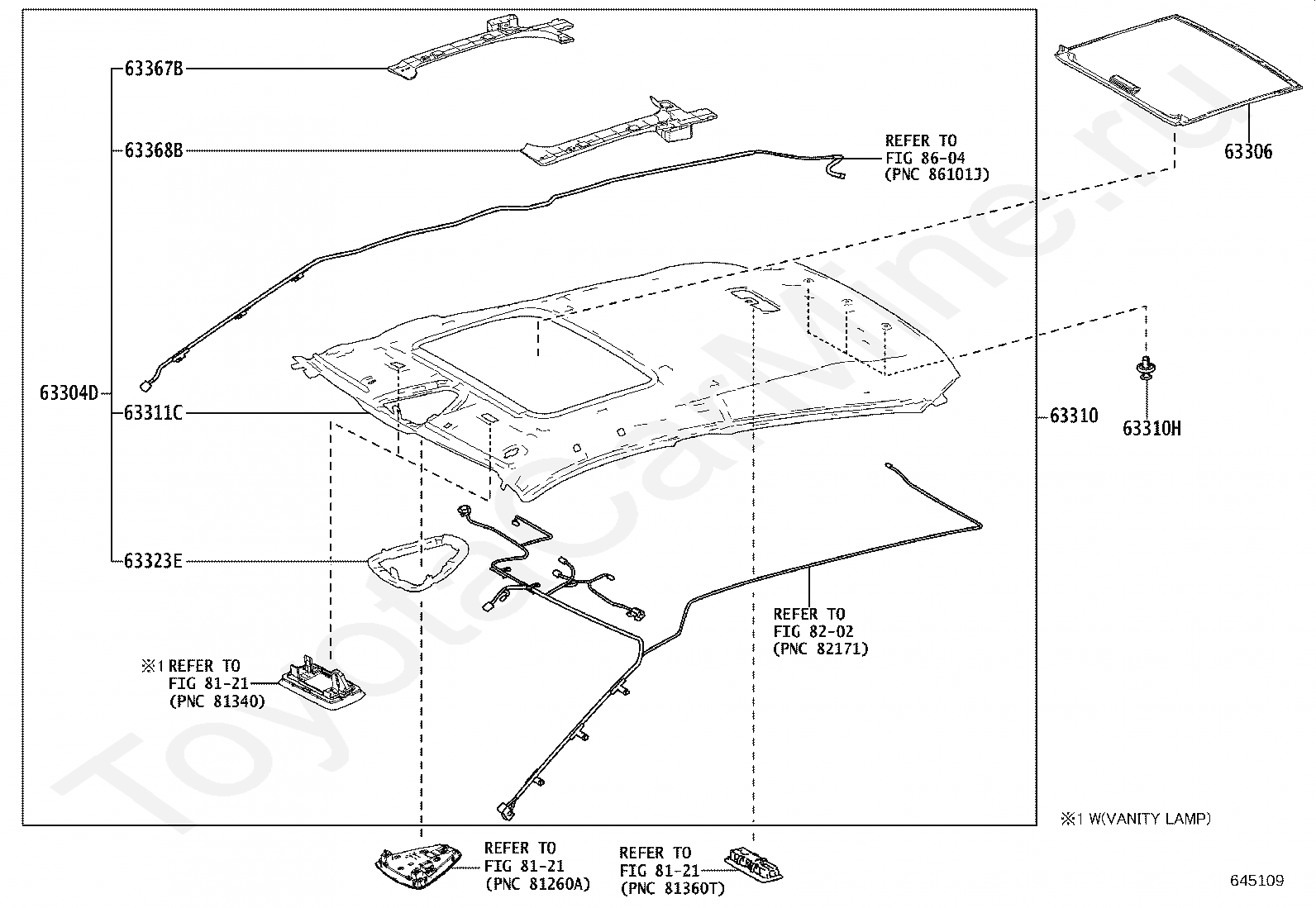 63367B

63368B

REFER TO
FIG 86-04
(PNC 86101J)

63306

63304D

63311C

63310

63310H

63323E

REFER TO
FIG 82-02
(PNC 82171)

※1 REFER TO
FIG 81-21
(PNC 81340)

※1 W(VANITY LAMP)

REFER TO
FIG 81-21
(PNC 81260A)

REFER TO
FIG 81-21
(PNC 81360T)

645109

ToyotaCarMine.ru