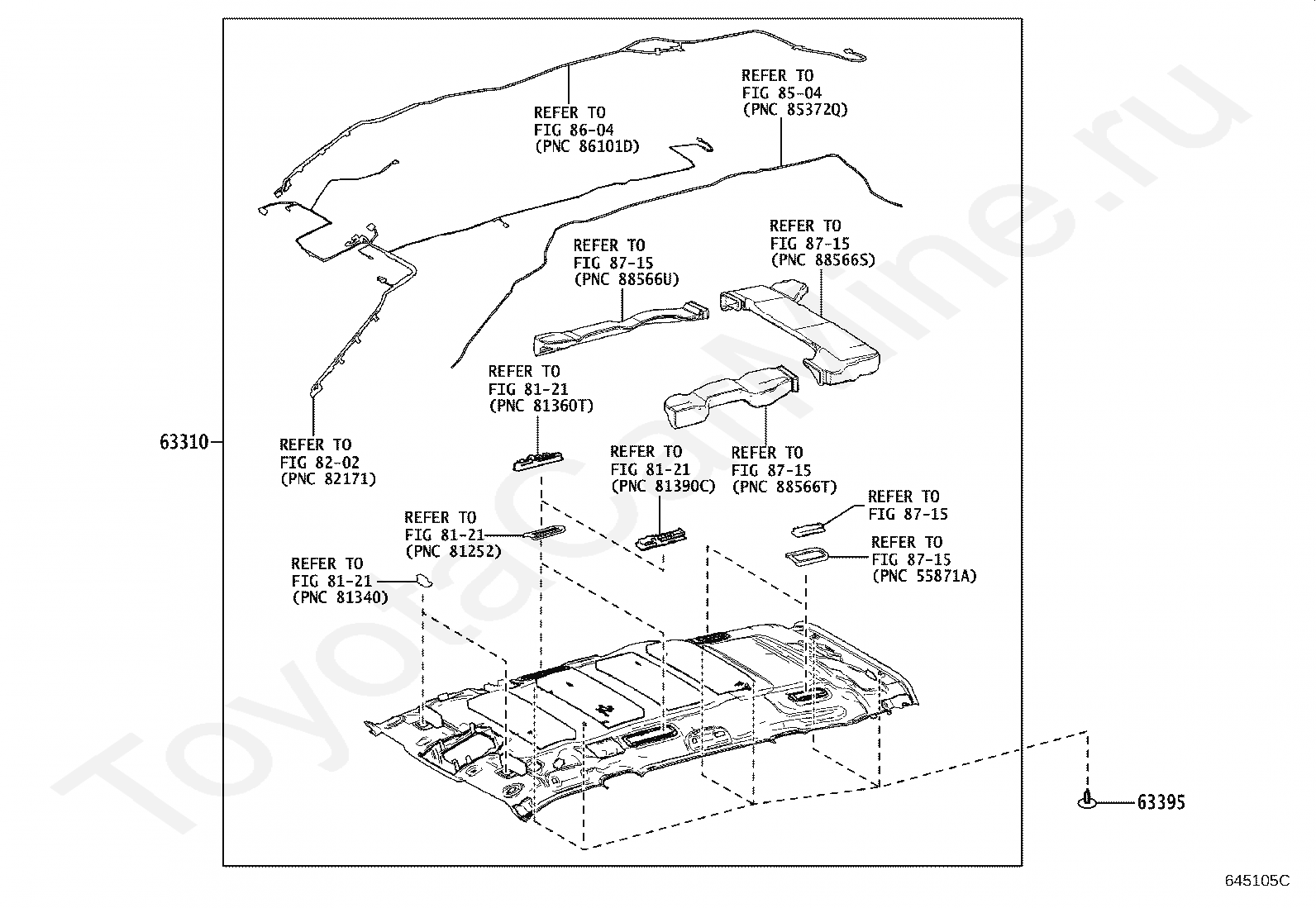 REFER TO
FIG 85-04
(PNC 85372Q)

REFER TO
FIG 86-04
(PNC 86101D)

REFER TO
FIG 87-15
(PNC 88566S)

REFER TO
FIG 87-15
(PNC 88566U)

REFER TO
FIG 81-21
(PNC 81360T)

63310

REFER TO
FIG 82-02
(PNC 82171)

REFER TO
FIG 81-21
(PNC 81390C)

REFER TO
FIG 87-15
(PNC 88566T)

REFER TO
FIG 87-15

REFER TO
FIG 81-21
(PNC 81252)

REFER TO
FIG 87-15
(PNC 55871A)

REFER TO
FIG 81-21
(PNC 81340)

63395

645105C

ToyotaCarMine.ru