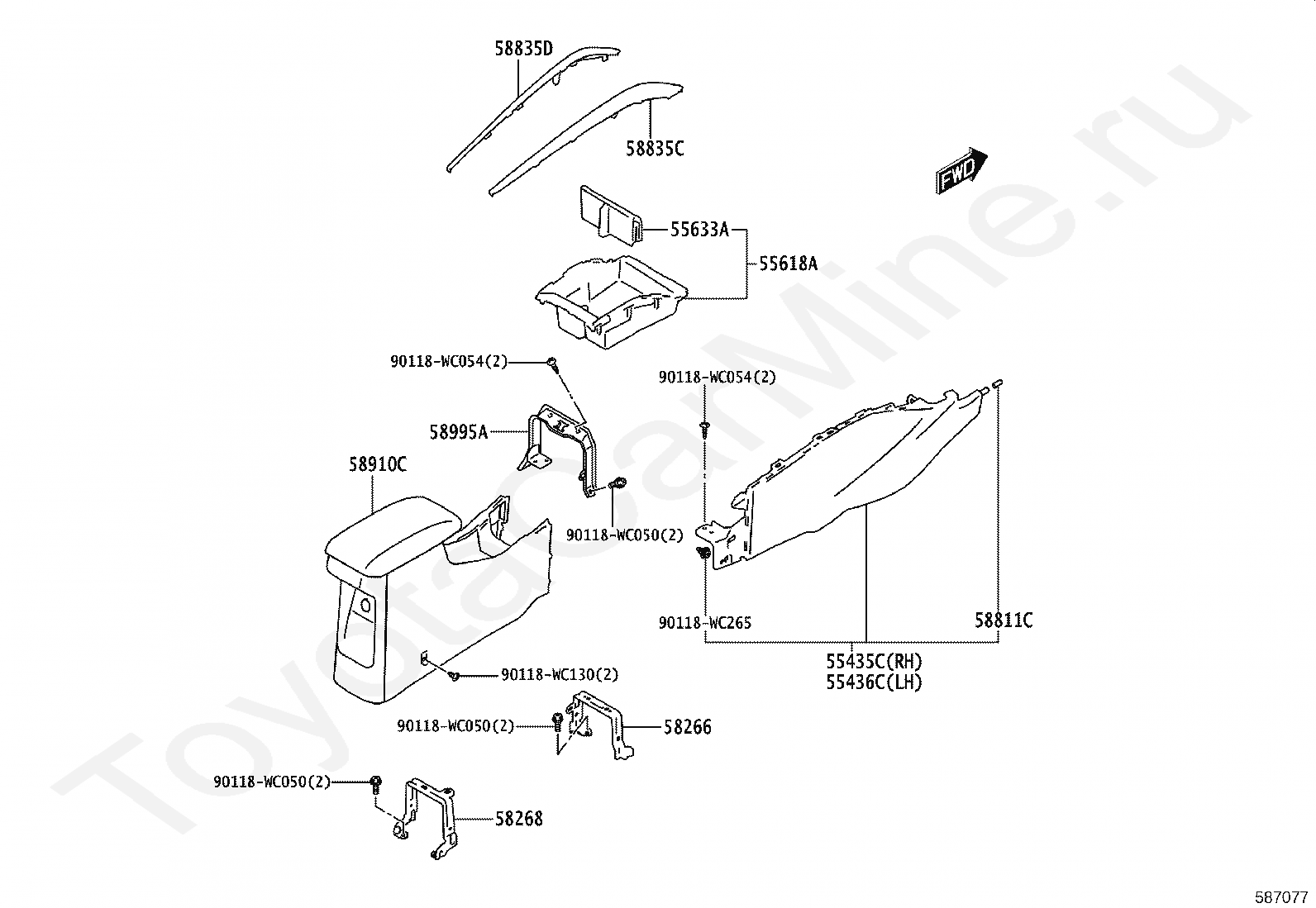 58835D
58835C
FWD
55633A
55618A
90118-WC054(2)
90118-WC054(2)
58995A
58910C
90118-WC050(2)
90118-WC265
58811C
55435C(RH)
55436C(LH)
90118-WC130(2)
90118-WC050(2)
58266
90118-WC050(2)
58268
ToyotaCarMine.ru
587077