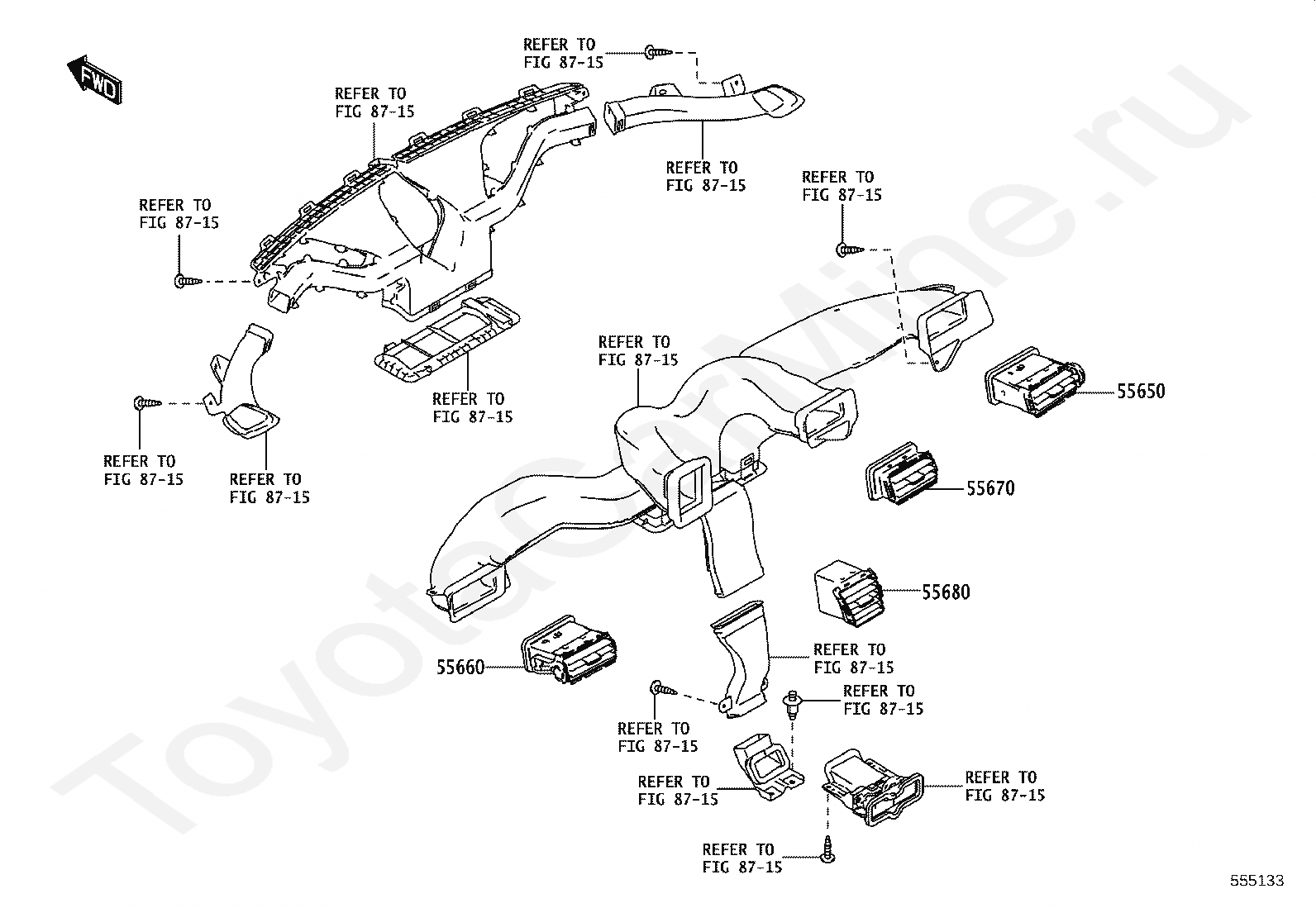 FWD

REFER TO
FIG 87-15

REFER TO
FIG 87-15

REFER TO
FIG 87-15

REFER TO
FIG 87-15

REFER TO
FIG 87-15

REFER TO
FIG 87-15

REFER TO
FIG 87-15

REFER TO
FIG 87-15

REFER TO
FIG 87-15

55650

55670

55680

55660

REFER TO
FIG 87-15

REFER TO
FIG 87-15

REFER TO
FIG 87-15

REFER TO
FIG 87-15

REFER TO
FIG 87-15

REFER TO
FIG 87-15

ToyotaCarMine.ru

555133