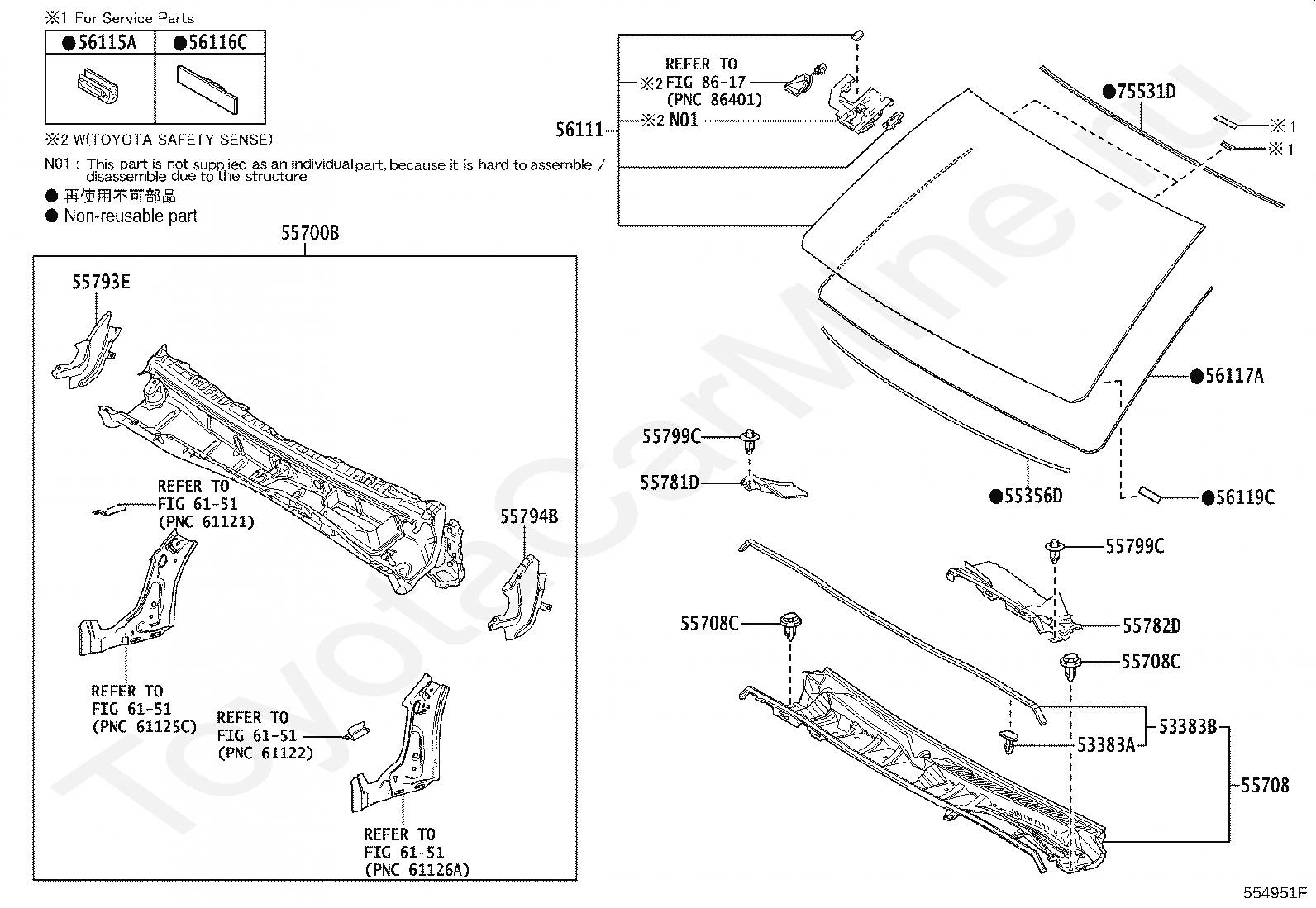 ※1 For Service Parts

| ●56115A | ●56116C |
|---|---|
| | |

※2 W(TOYOTA SAFETY SENSE)

N01 : This part is not supplied as an individual part, because it is hard to assemble / disassemble due to the structure

● 再使用不可部品

● Non-reusable part

55700B

55793E

REFER TO FIG 61-51 (PNC 61121)

55794B

REFER TO FIG 61-51 (PNC 61125C)

REFER TO FIG 61-51 (PNC 61122)

REFER TO FIG 61-51 (PNC 61126A)

REFER TO
※2 FIG 86-17 (PNC 86401)

56111

※2 N01

●75531D

※1

※1

●56117A

55799C

55781D

●55356D

●56119C

55799C

55782D

55708C

55708C

53383B

53383A

55708

ToyotaCarMine.ru

554951F