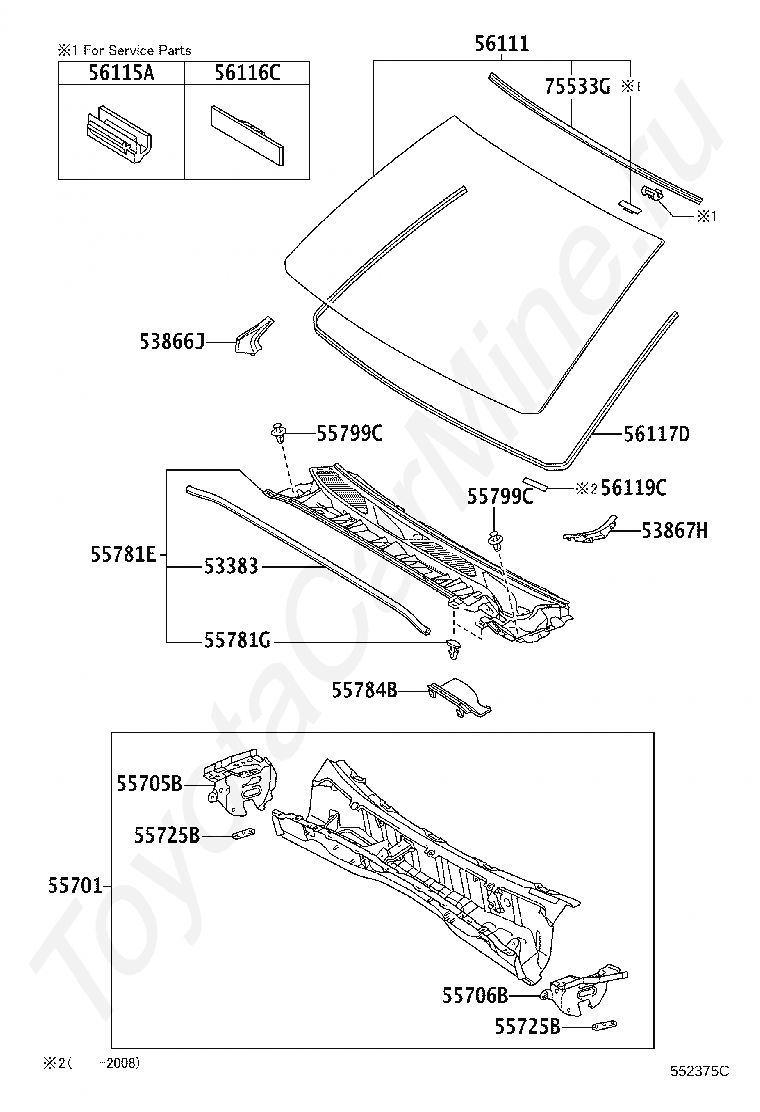 ※1 For Service Parts

| 56115A | 56116C |
|---|---|
| | |

56111
75533G
※1
※1
53866J
55799C
56117D
※2 56119C
55799C
53867H
55781E
53383
55781G
55784B
55705B
55725B
55701
55706B
55725B
※2(  -2008)
552375C
ToyotaCarMine.ru