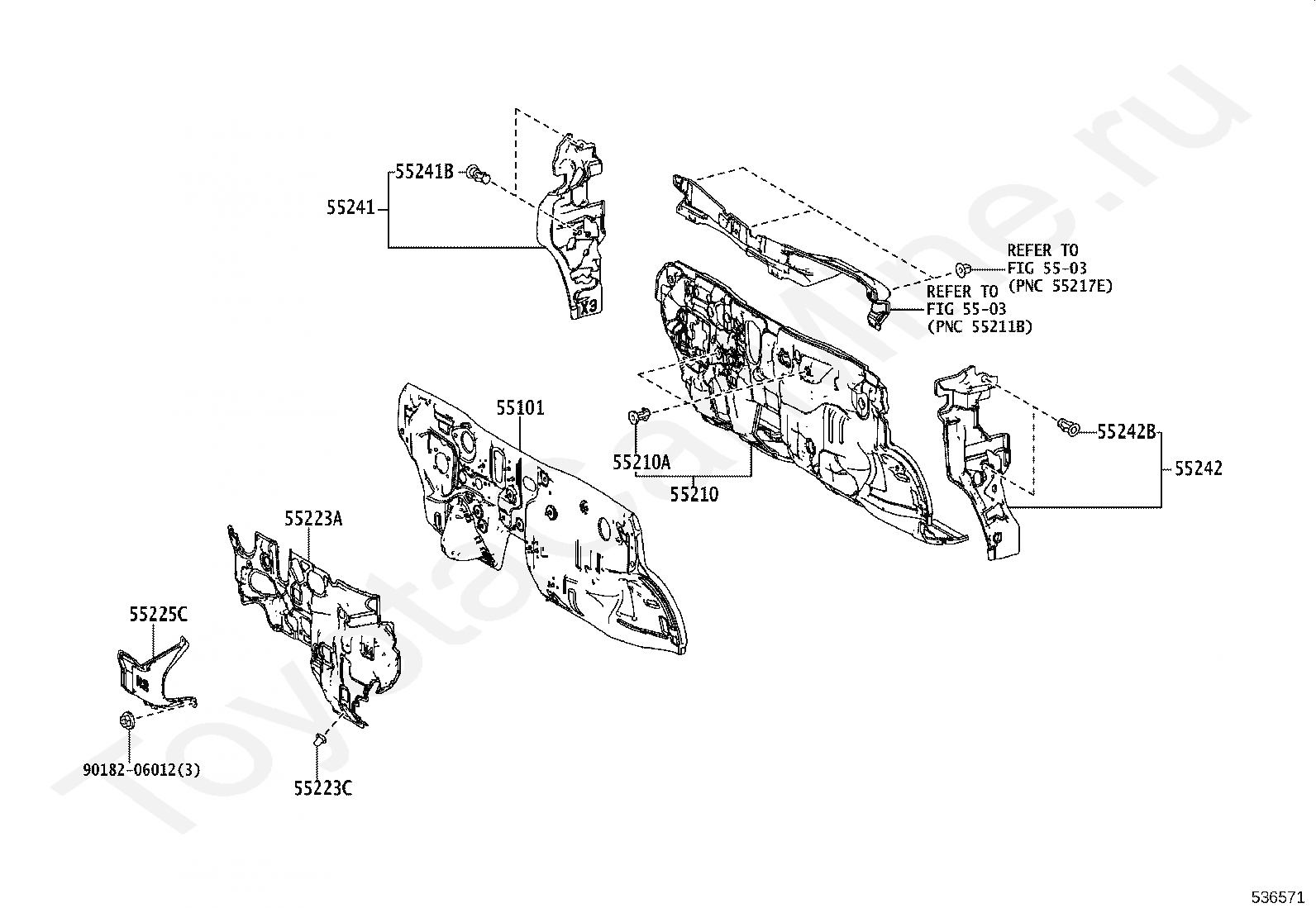 55241B
55241
REFER TO
FIG 55-03
(PNC 55217E)
REFER TO
FIG 55-03
(PNC 55211B)
55101
55210A
55210
55242B
55242
55223A
55225C
90182-06012(3)
55223C
ToyotaCarMine.ru
536571