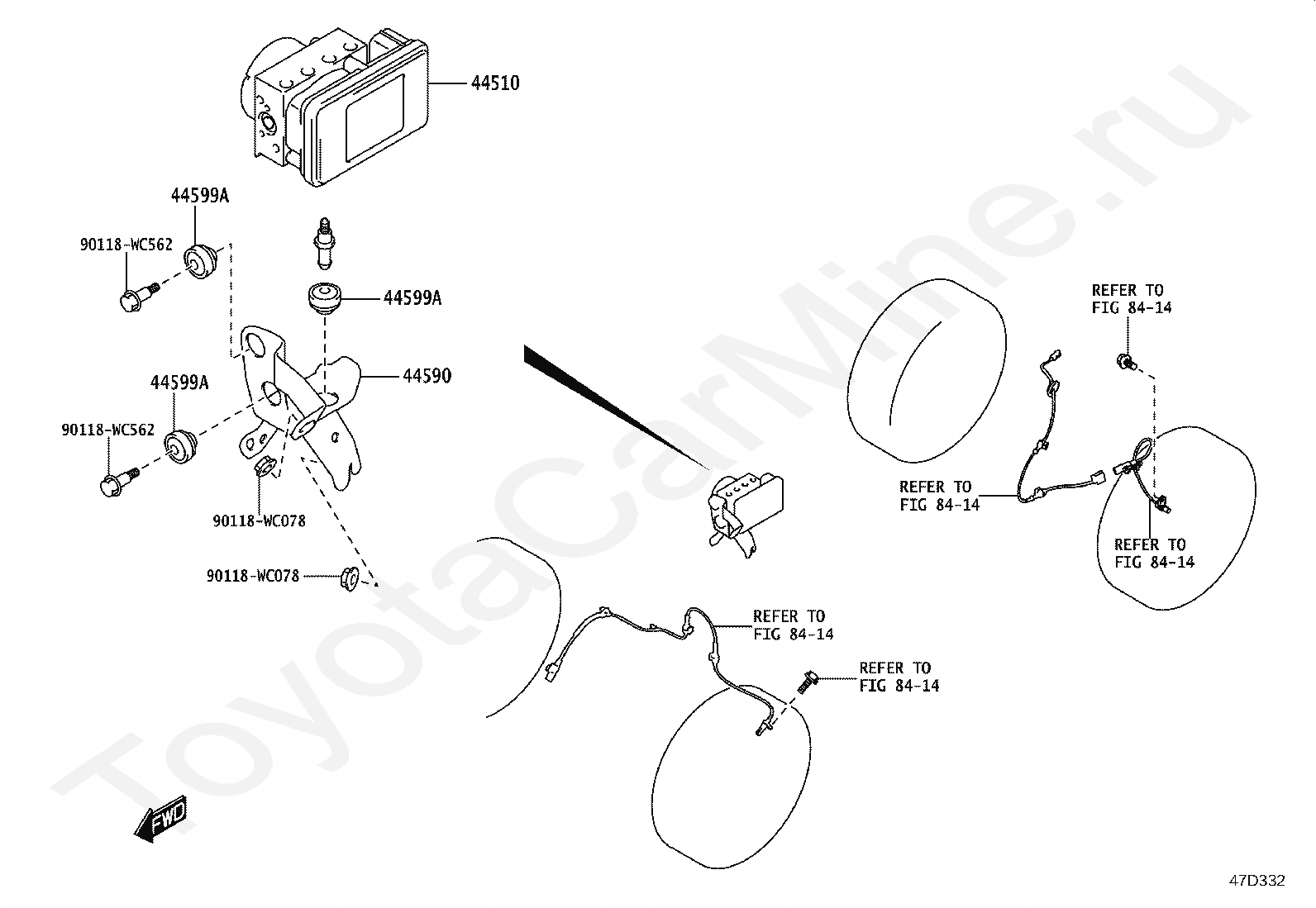 44510

44599A

90118-WC562

44599A

44590

44599A

90118-WC562

90118-WC078

90118-WC078

REFER TO FIG 84-14

REFER TO FIG 84-14

REFER TO FIG 84-14

REFER TO FIG 84-14

REFER TO FIG 84-14

FWD

ToyotaCarMine.ru

47D332