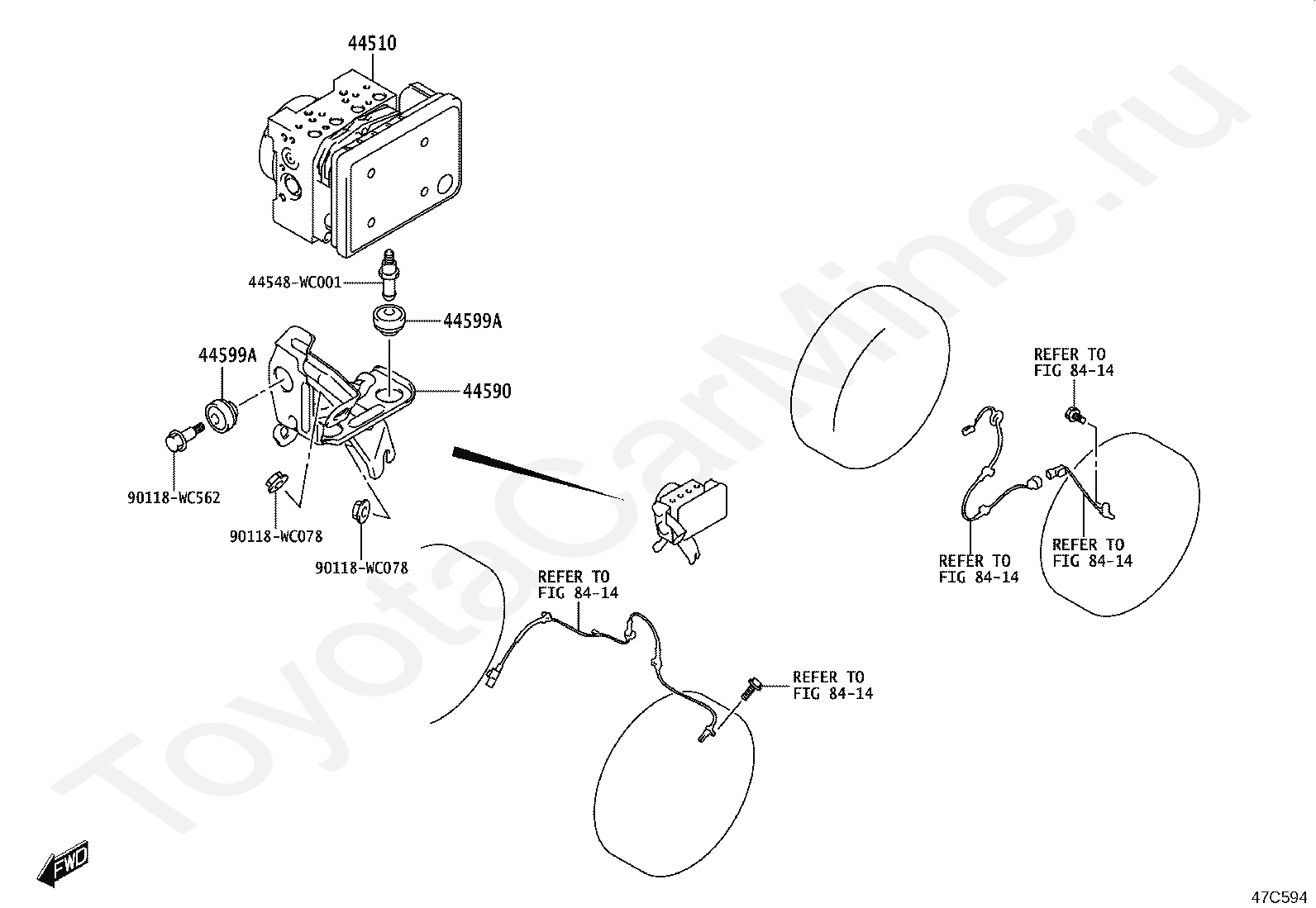 44510

44548-WC001

44599A

44599A

44590

90118-WC562

90118-WC078

90118-WC078

REFER TO
FIG 84-14

REFER TO
FIG 84-14

REFER TO
FIG 84-14

REFER TO
FIG 84-14

REFER TO
FIG 84-14

ToyotaCarMine.ru

FWD

47C594