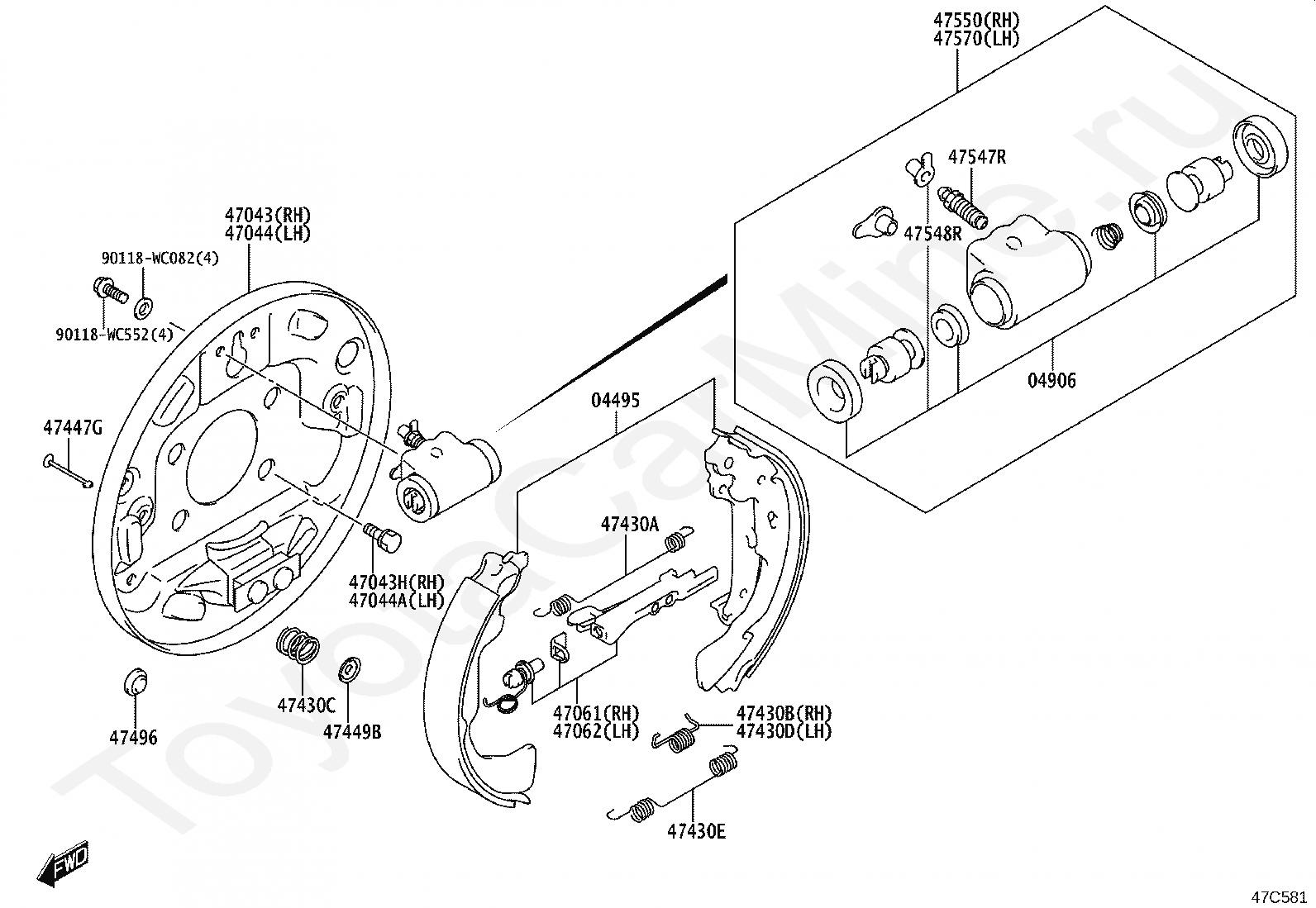 47550(RH)
47570(LH)

47547R

47548R

04906

47043(RH)
47044(LH)

90118-WC082(4)

90118-WC552(4)

47447G

04495

47430A

47043H(RH)
47044A(LH)

47430C

47449B

47496

47061(RH)
47062(LH)

47430B(RH)
47430D(LH)

47430E

FWD

47C581

ToyotaCarMine.ru