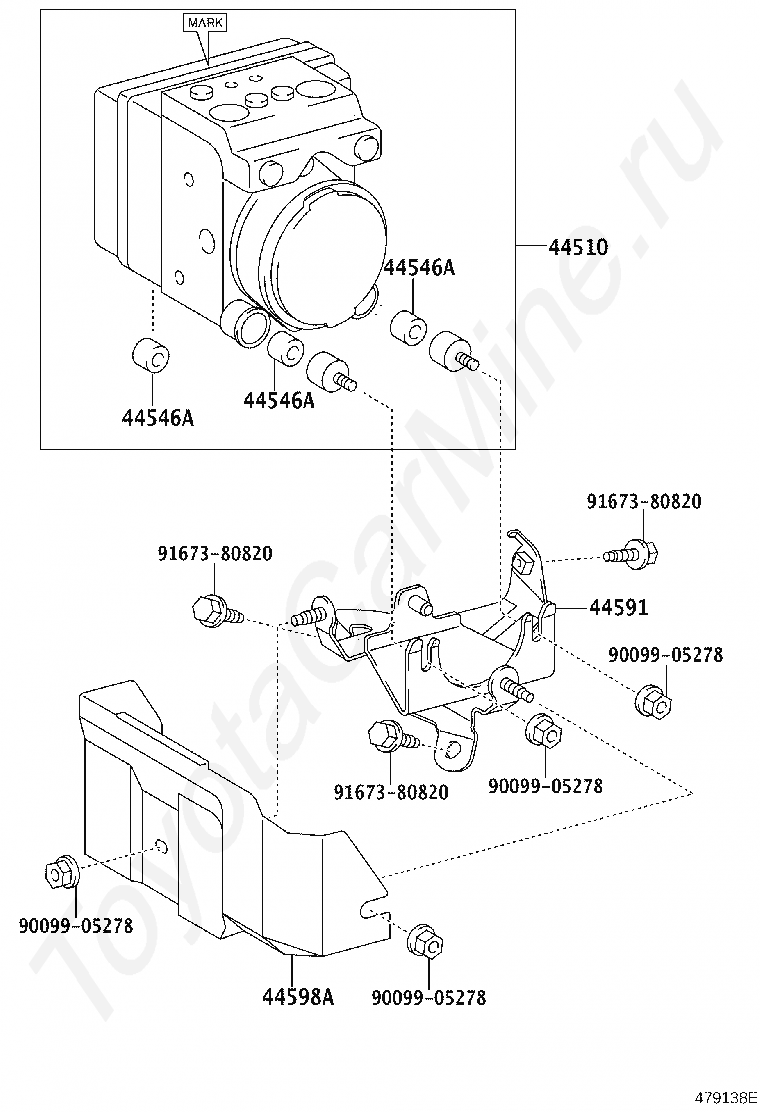 MARK

44510

44546A

44546A

44546A

91673-80820

91673-80820

44591

90099-05278

91673-80820

90099-05278

90099-05278

44598A

90099-05278

ToyotaCarMine.ru

479138E