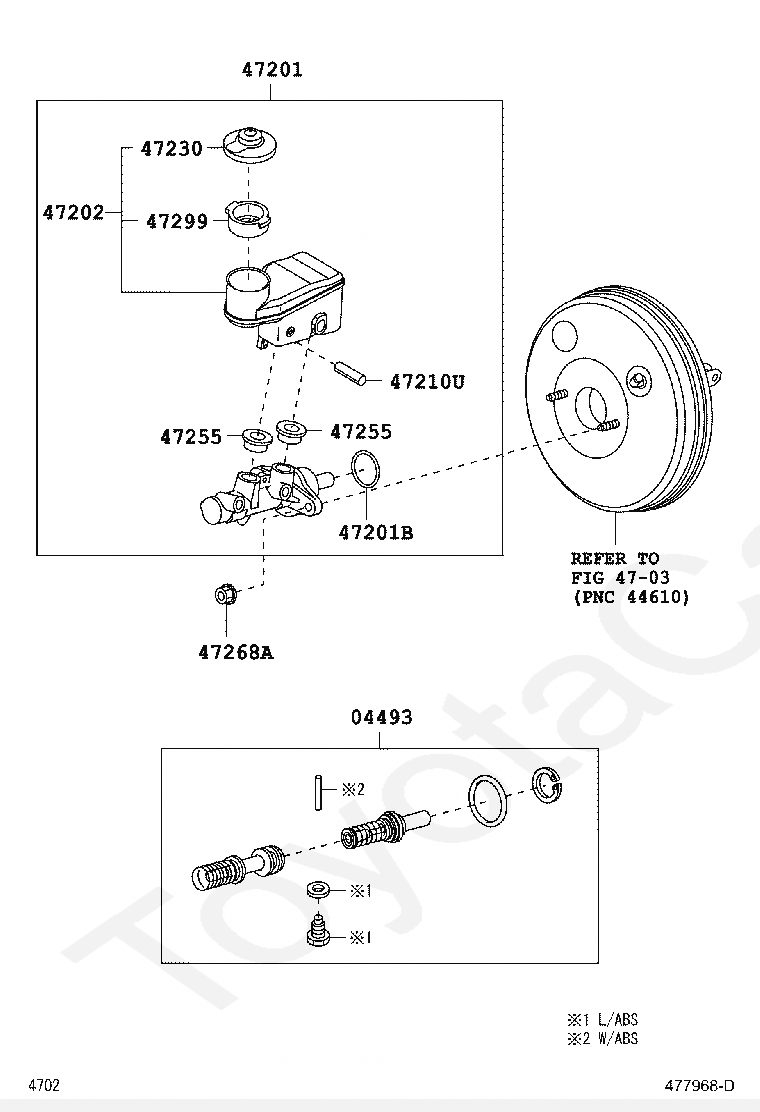 47201
47230
47202
47299
47210U
47255
47255
47201B
REFER TO
FIG 47-03
(PNC 44610)
47268A
04493
※2
※1
※1
※1 L/ABS
※2 W/ABS
4702
477968-D
ToyotaC