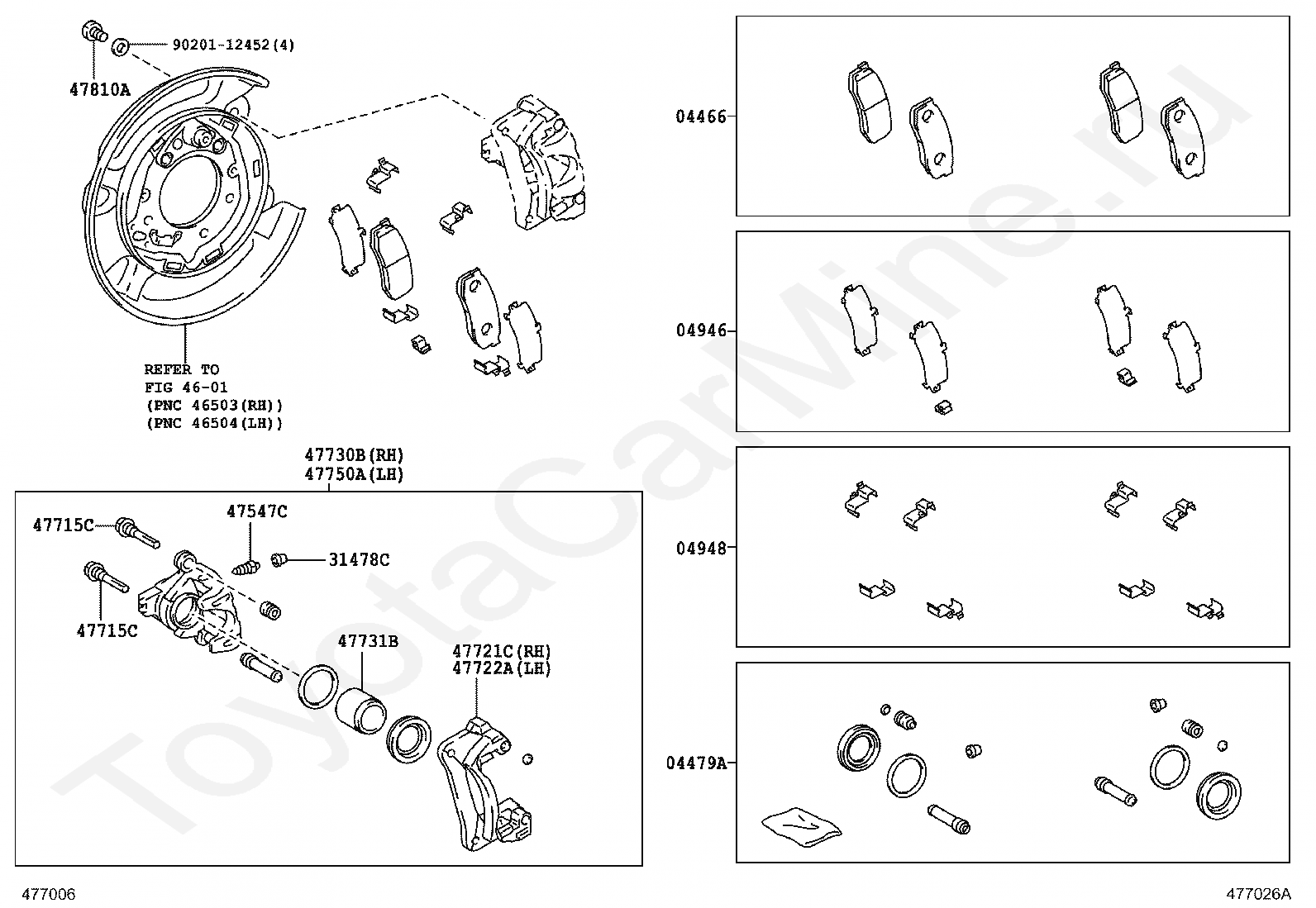 90201-12452(4)
47810A
REFER TO
FIG 46-01
(PNC 46503(RH))
(PNC 46504(LH))
47730B(RH)
47750A(LH)
47715C
47547C
31478C
47715C
47731B
47721C(RH)
47722A(LH)
04466
04946
04948
04479A
ToyotaCarMine.ru
477006
477026A