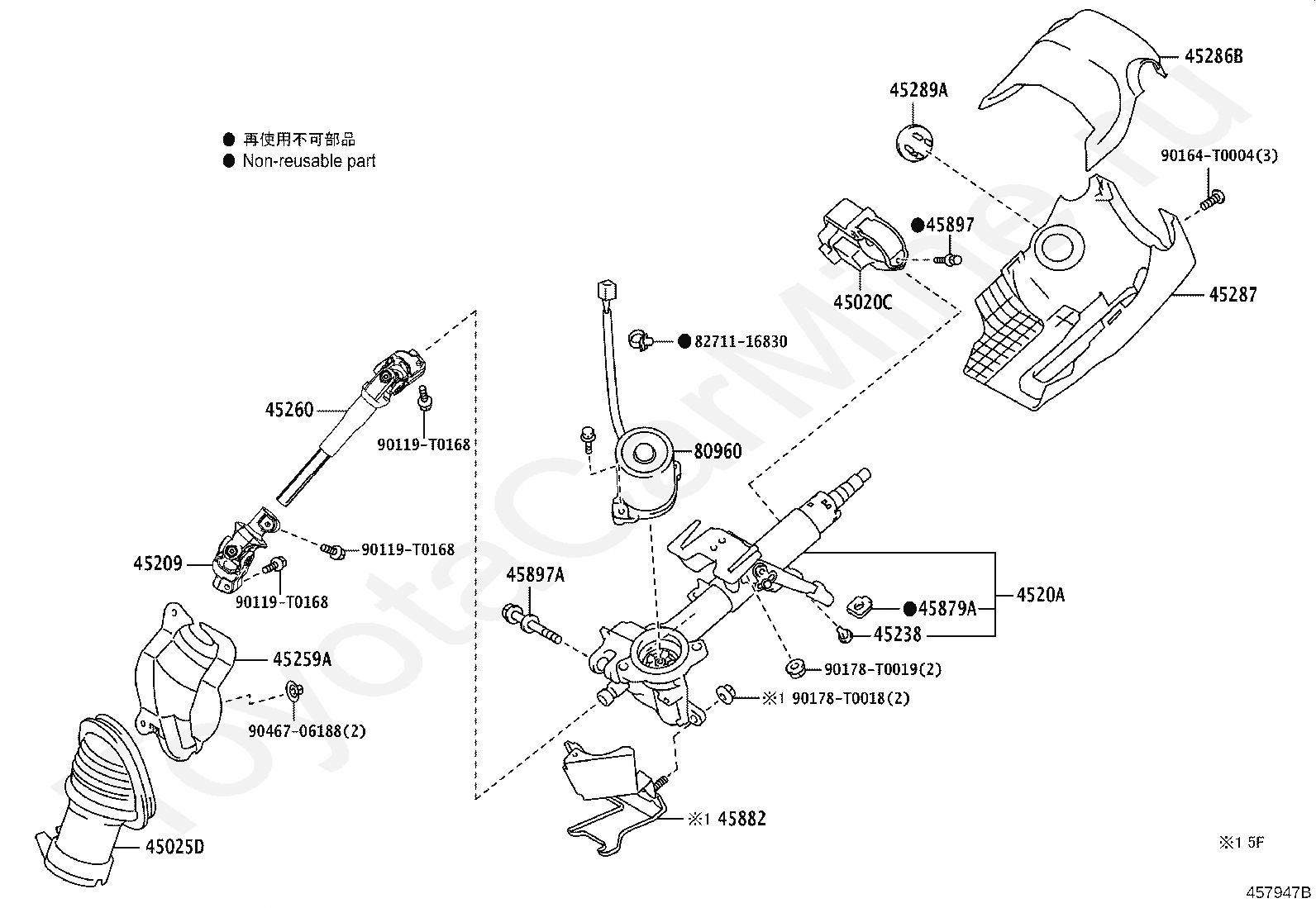 ● 再使用不可部品
● Non-reusable part

45286B
45289A
90164-T0004(3)
●45897
45020C
45287
●82711-16830
45260
90119-T0168
80960
90119-T0168
45209
90119-T0168
45897A
4520A
●45879A
45238
45259A
90178-T0019(2)
※1 90178-T0018(2)
90467-06188(2)
※1 45882
45025D
※1 5F
457947B
ToyotaCarMine.ru