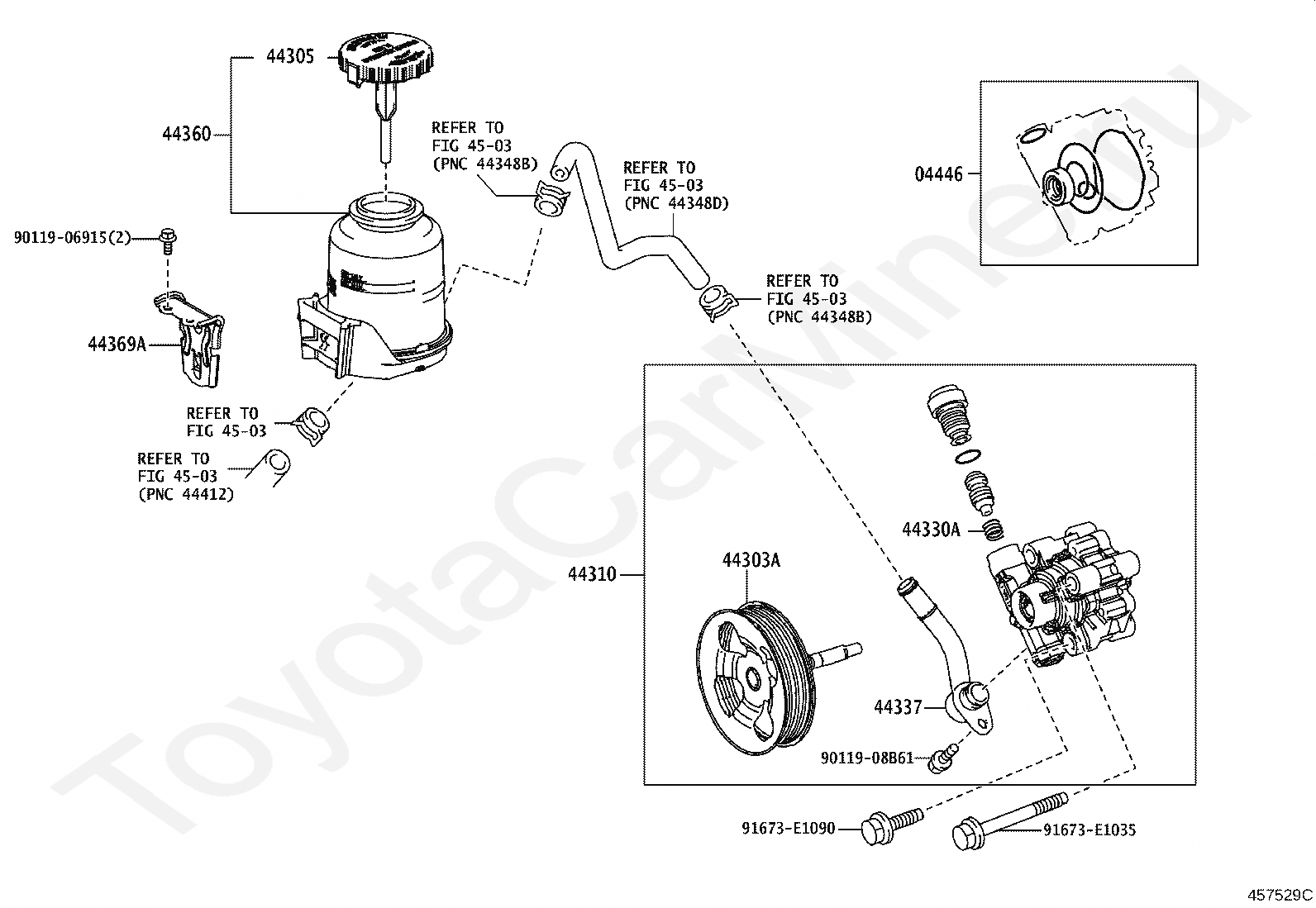 44305

44360

REFER TO FIG 45-03 (PNC 44348B)

REFER TO FIG 45-03 (PNC 44348D)

04446

90119-06915(2)

REFER TO FIG 45-03 (PNC 44348B)

44369A

REFER TO FIG 45-03

REFER TO FIG 45-03 (PNC 44412)

44330A

44310

44303A

44337

90119-08B61

91673-E1090

91673-E1035

ToyotaCarMine.ru

457529C