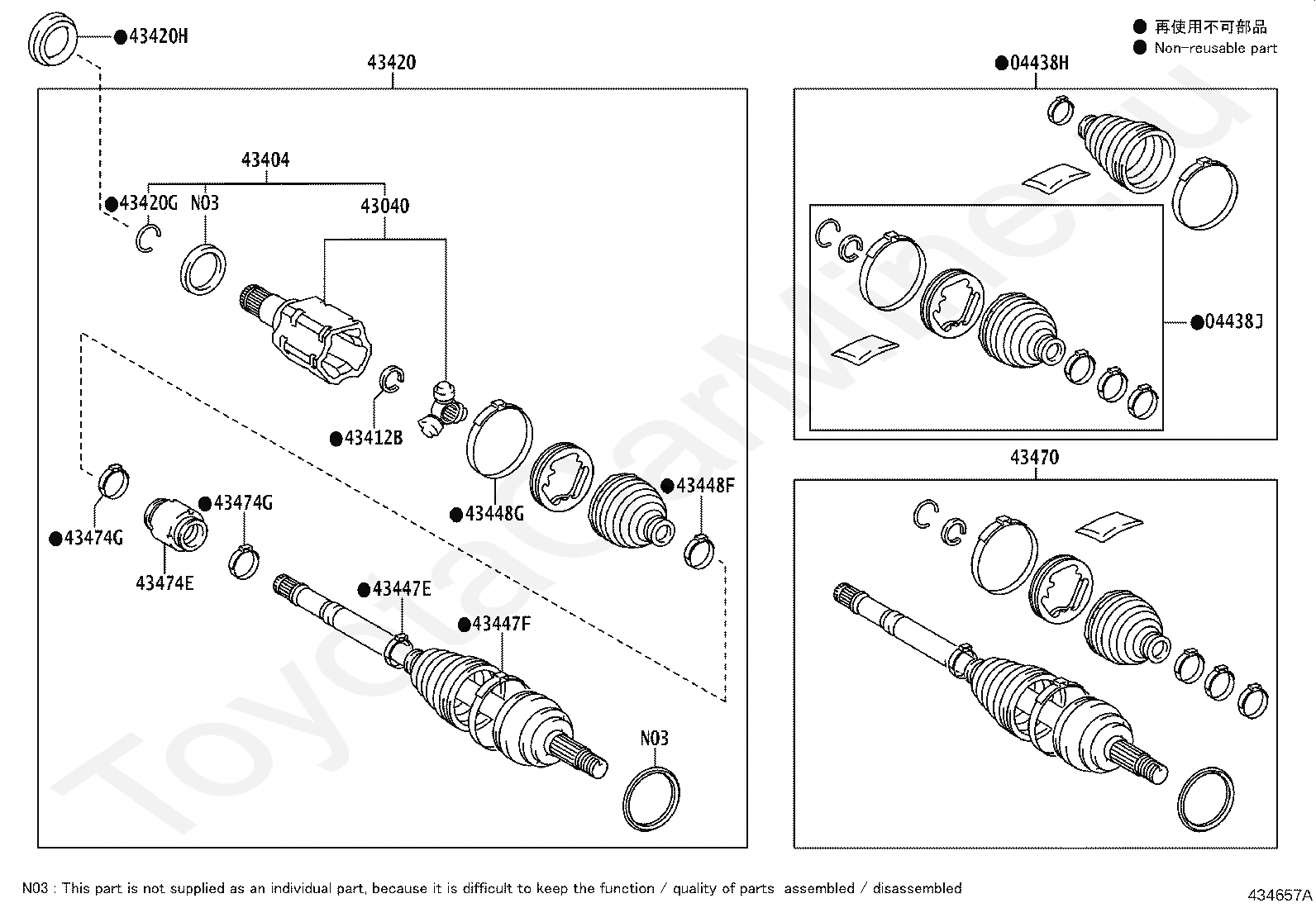 ● 再使用不可部品
● Non-reusable part

●43420H

43420

43404

●43420G

N03

43040

●43412B

●43448G

●43448F

●43474G

●43474G

43474E

●43447E

●43447F

N03

●04438H

●04438J

43470

ToyotaCarMine.ru

N03 : This part is not supplied as an individual part, because it is difficult to keep the function / quality of parts assembled / disassembled

434657A