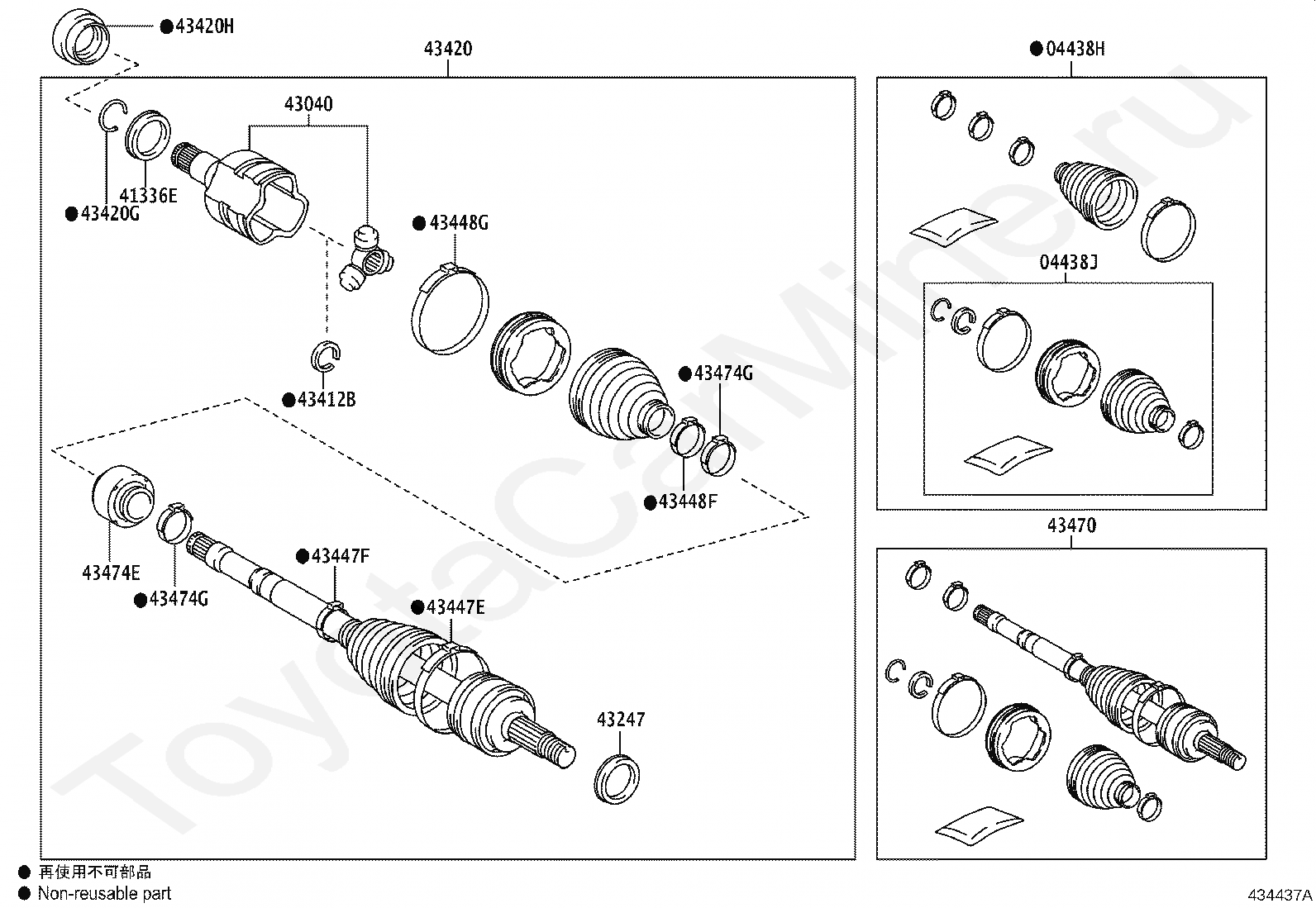 ●43420H

43420

●04438H

43040

41336E

●43420G

●43448G

04438J

●43412B

●43474G

●43448F

43470

43474E

●43474G

●43447F

●43447E

43247

ToyotaCarMiner.ru

● 再使用不可部品
● Non-reusable part

434437A