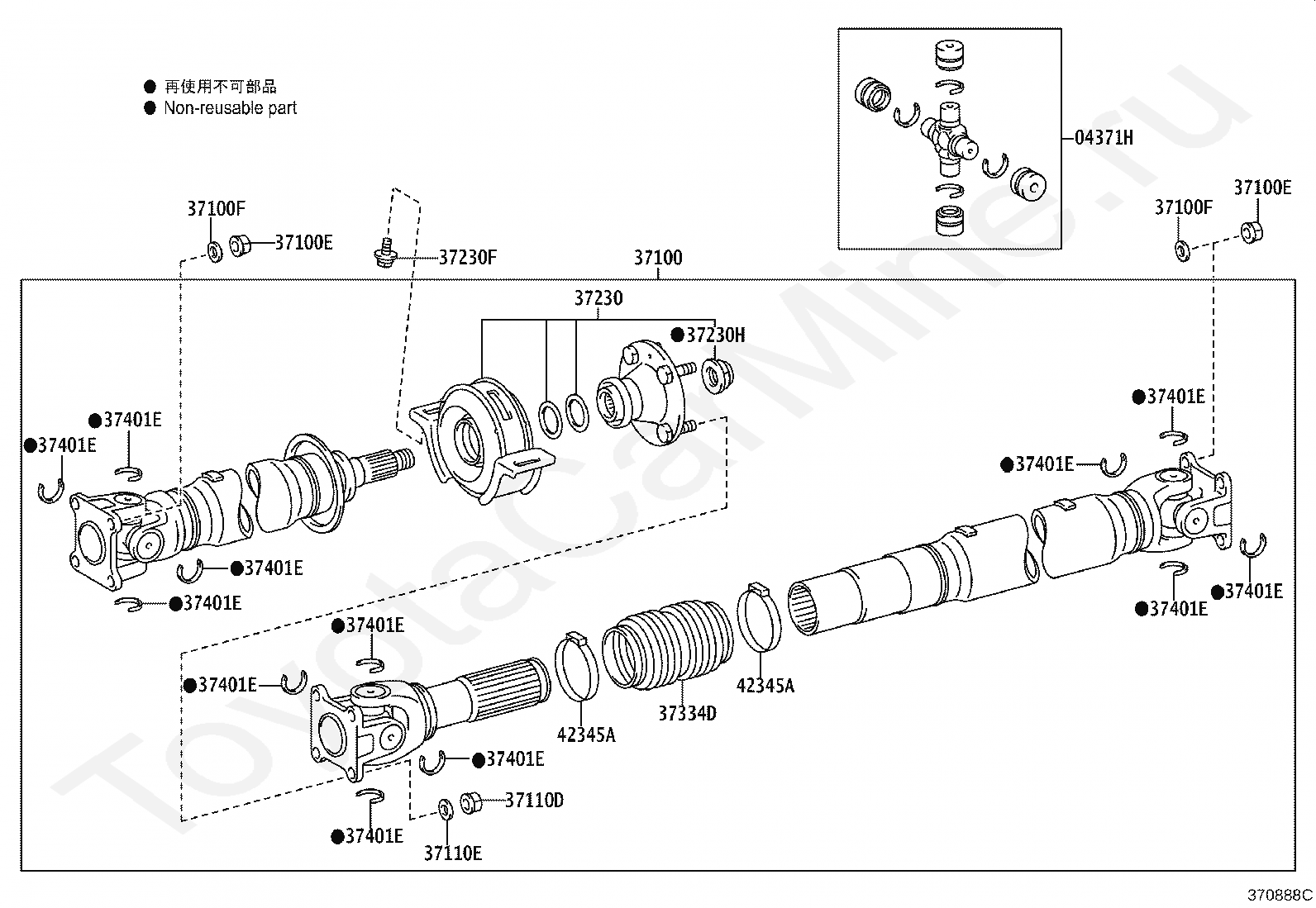 ● 再使用不可部品
● Non-reusable part

04371H

37100F
37100E
37230F
37100
37100F
37100E

37230
●37230H

●37401E
●37401E
●37401E
●37401E
●37401E
●37401E
●37401E
●37401E

●37401E
●37401E
●37401E
●37401E

42345A
37334D
42345A

37110D
37110E

ToyotaCarMine.ru

370888C