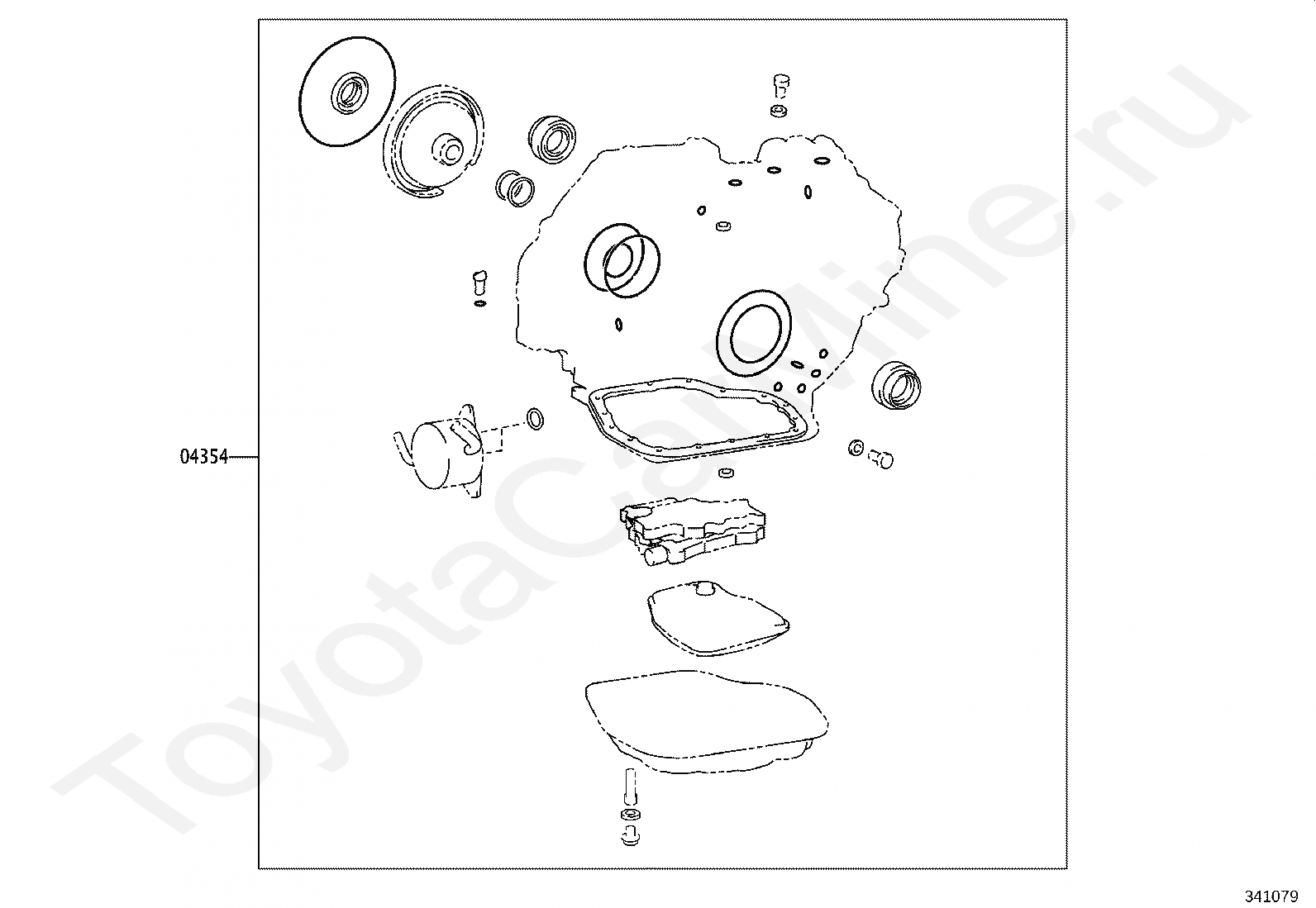 04354

ToyotaCarMine.ru

341079