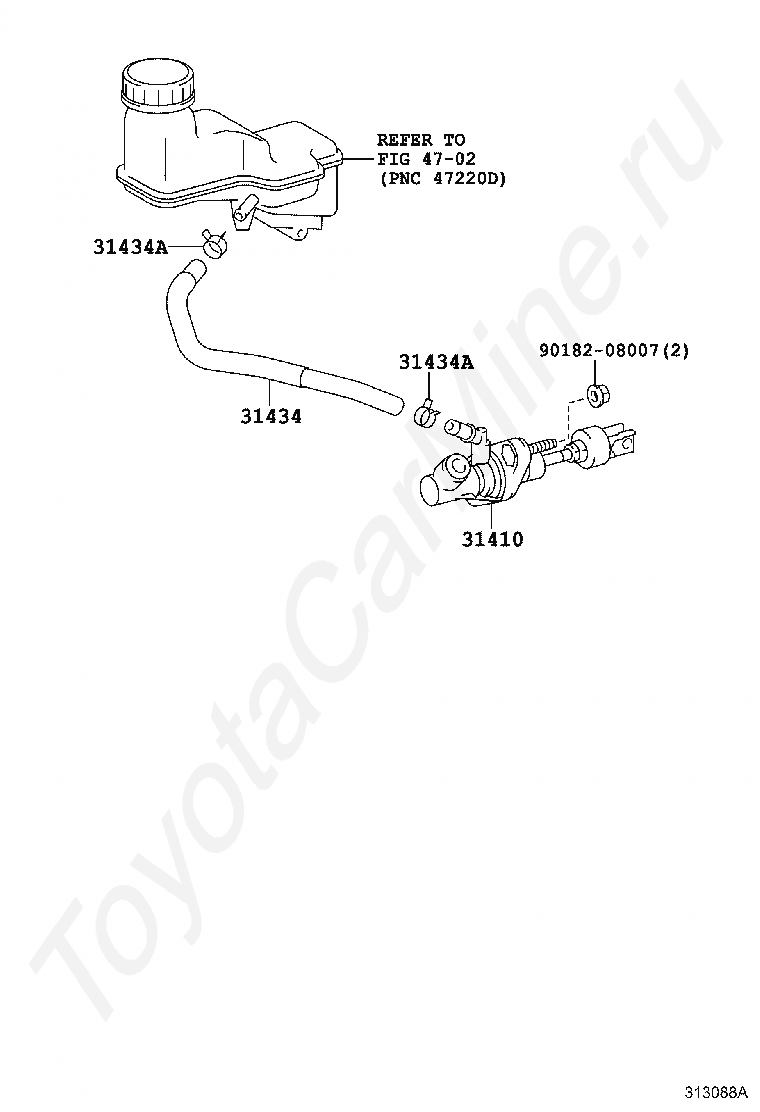 REFER TO
FIG 47-02
(PNC 47220D)

31434A

31434A

90182-08007(2)

31434

31410

ToyotaCarMine.ru

313088A