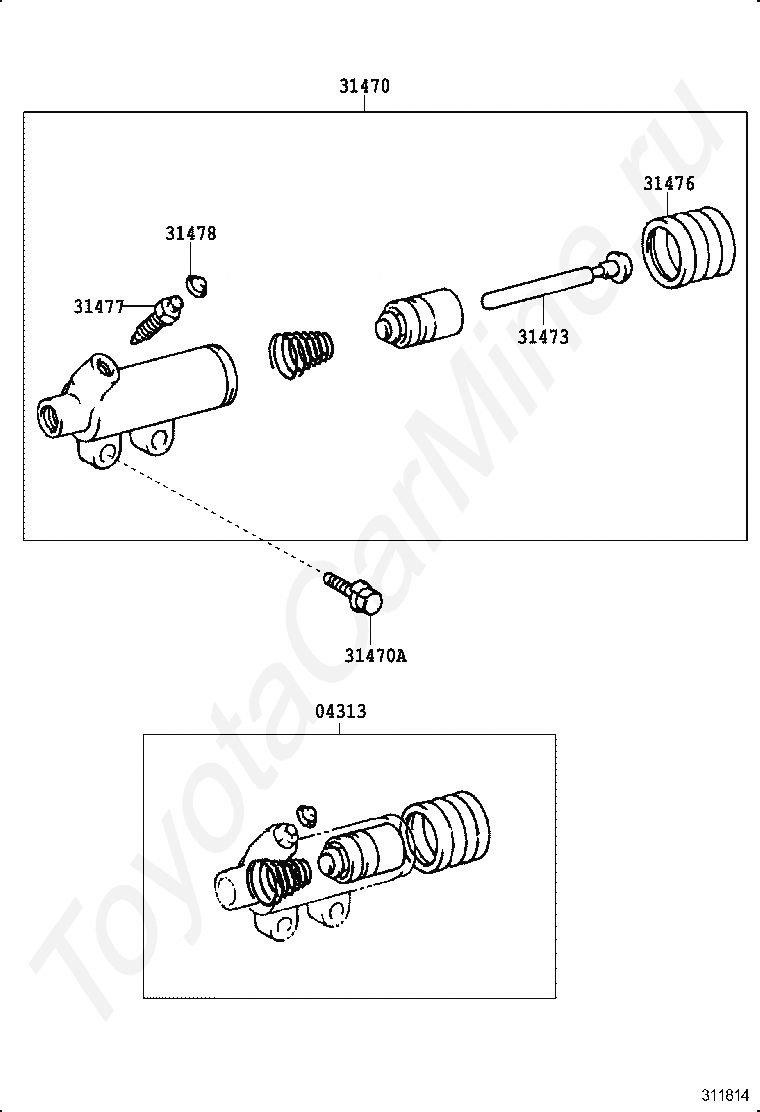 31470
31476
31478
31477
31473
31470A
04313
ToyotaCarMine.ru
311814