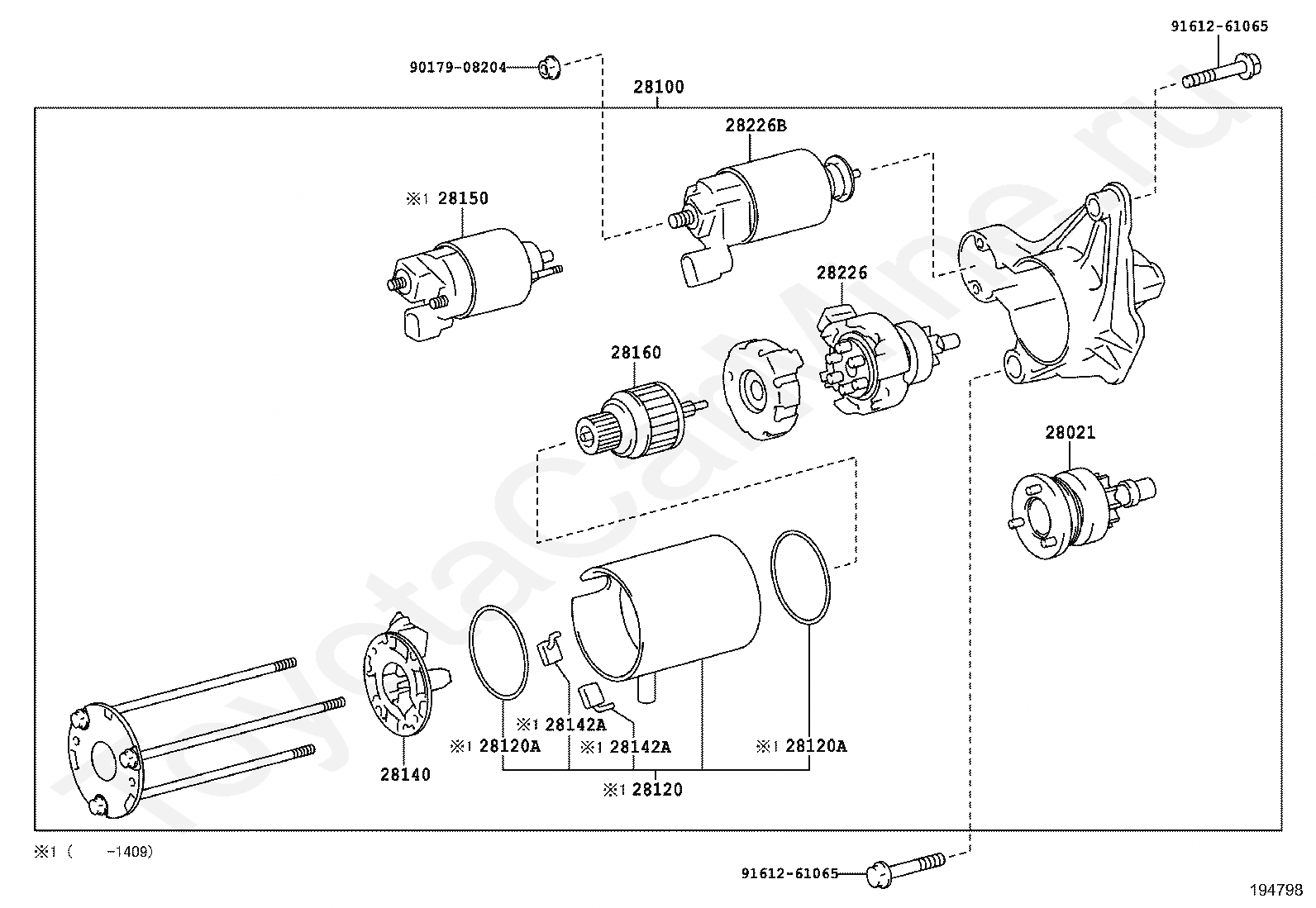 91612-61065

90179-08204

28100

28226B

※1 28150

28226

28160

28021

※1 28142A

※1 28120A

※1 28142A

※1 28120A

28140

※1 28120

※1 (  -1409)

91612-61065

194798

ToyotaCarMine.ru