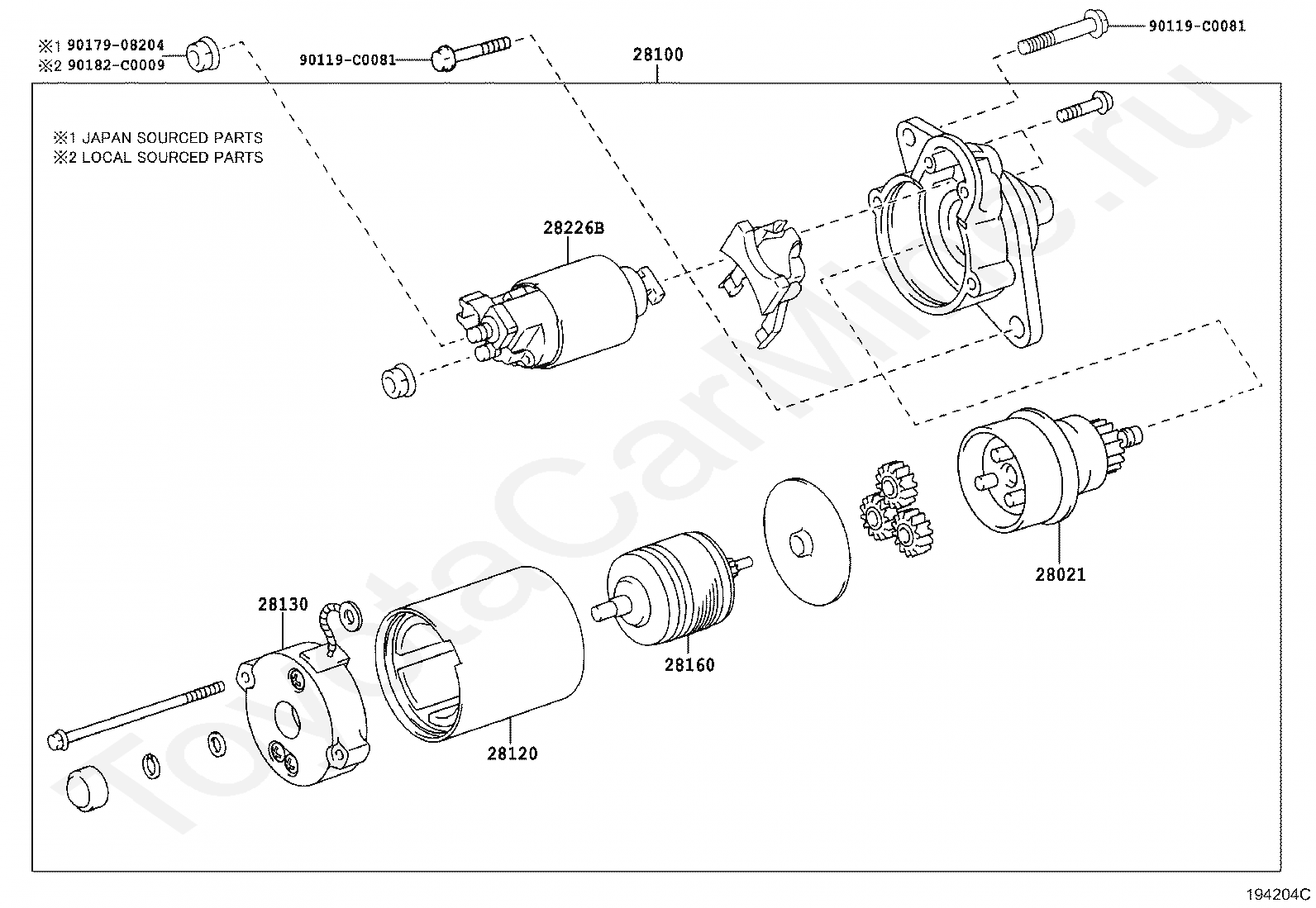 ※1 90179-08204
※2 90182-C0009

90119-C0081

28100

90119-C0081

※1 JAPAN SOURCED PARTS
※2 LOCAL SOURCED PARTS

28226B

28021

28130

28160

28120

ToyotaCarMine.ru

194204C