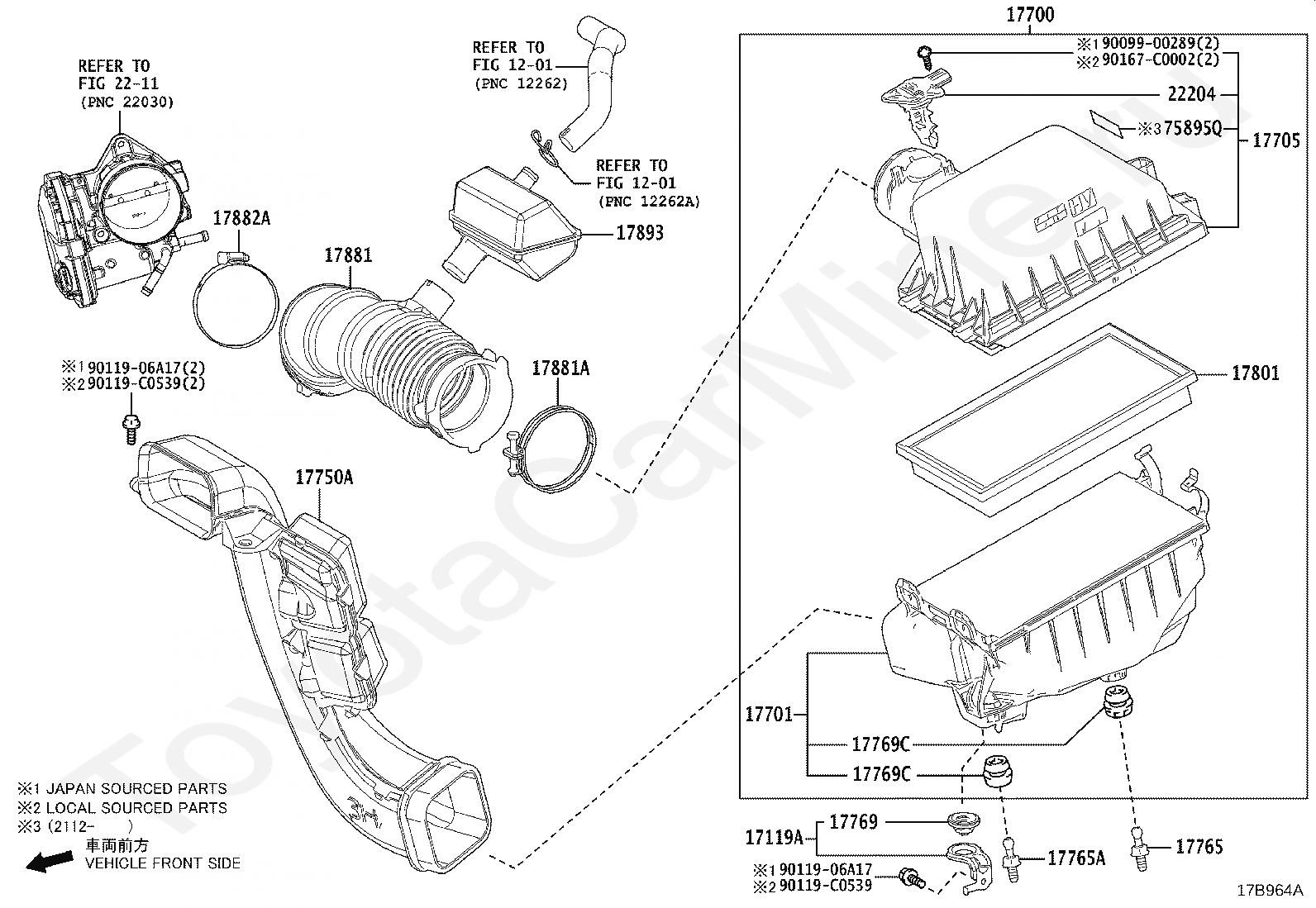 REFER TO
FIG 22-11
(PNC 22030)

REFER TO
FIG 12-01
(PNC 12262)

REFER TO
FIG 12-01
(PNC 12262A)

17882A

17881

17893

17881A

※1 90119-06A17(2)
※2 90119-C0539(2)

17750A

17700

※1 90099-00289(2)
※2 90167-C0002(2)

22204

※3 75895Q

17705

17801

17701

17769C

17769C

17119A

17769

17765A

17765

※1 90119-06A17
※2 90119-C0539

※1 JAPAN SOURCED PARTS
※2 LOCAL SOURCED PARTS
※3 (2112-     )

車両前方
VEHICLE FRONT SIDE

17B964A

ToyotaCarMine.ru