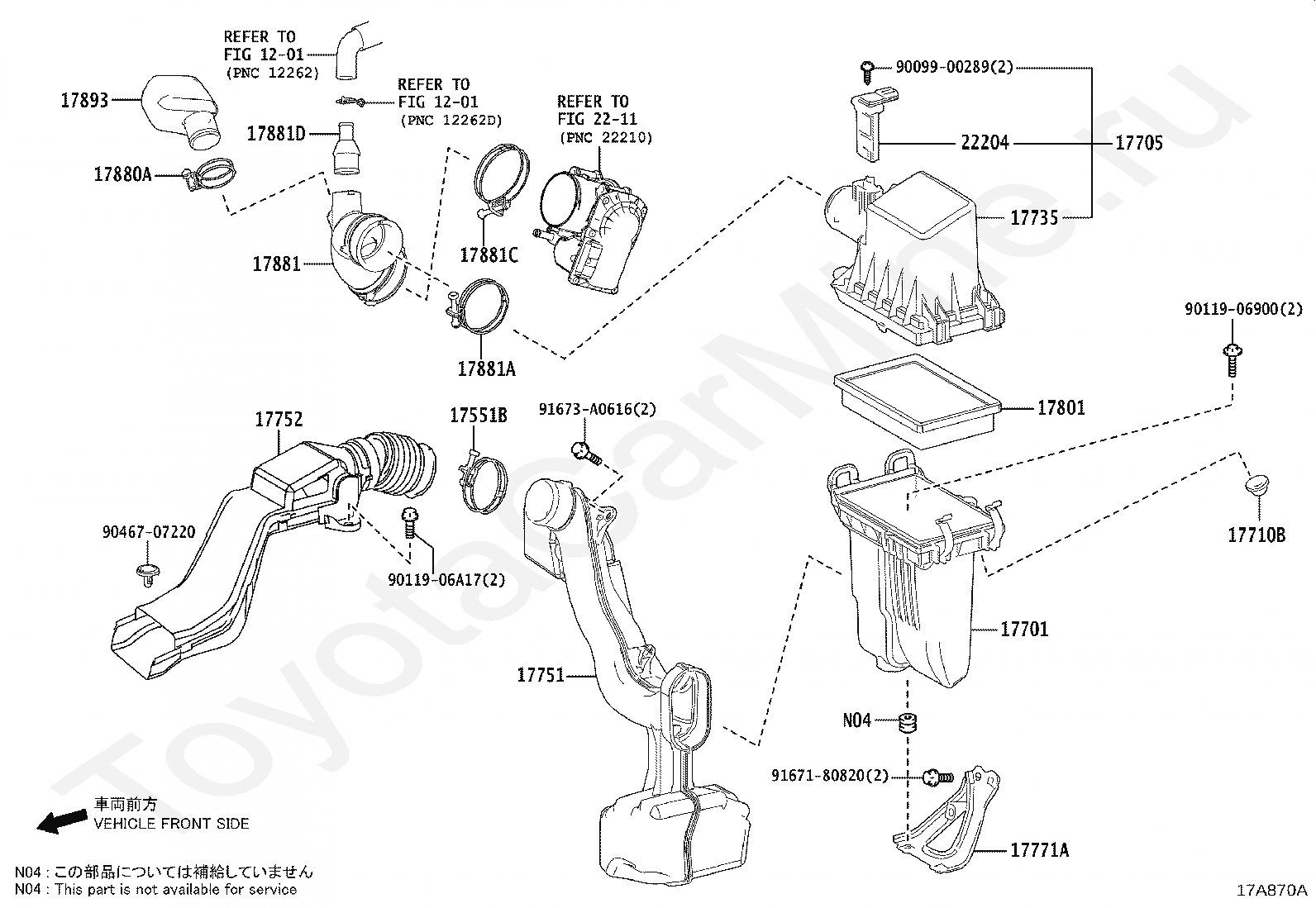 REFER TO
FIG 12-01
(PNC 12262)

17893

REFER TO
FIG 12-01
(PNC 12262D)

17881D

REFER TO
FIG 22-11
(PNC 22210)

17880A

17881

17881C

17881A

90099-00289(2)

22204

17705

17735

90119-06900(2)

17801

17752

17551B

91673-A0616(2)

90467-07220

90119-06A17(2)

17710B

17701

17751

N04

91671-80820(2)

17771A

車両前方
VEHICLE FRONT SIDE

N04 : この部品については補給していません
N04 : This part is not available for service

17A870A

ToyotaCarMine.ru