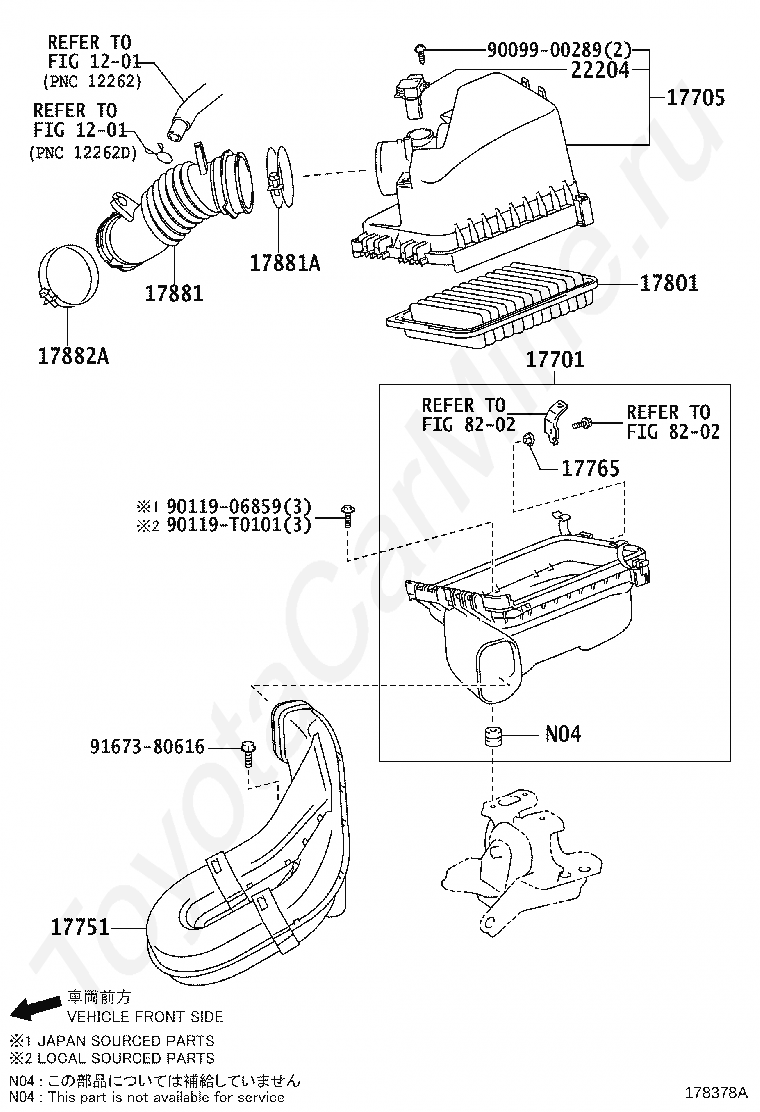 REFER TO
FIG 12-01
(PNC 12262)

REFER TO
FIG 12-01
(PNC 12262D)

90099-00289(2)
22204
17705

17881A
17881
17882A

17801
17701

REFER TO
FIG 82-02

REFER TO
FIG 82-02

17765

※1 90119-06859(3)
※2 90119-T0101(3)

91673-80616

N04

17751

ToyotaCarMine.ru

車両前方
VEHICLE FRONT SIDE

※1 JAPAN SOURCED PARTS
※2 LOCAL SOURCED PARTS

N04 : この部品については補給していません
N04 : This part is not available for service

178378A