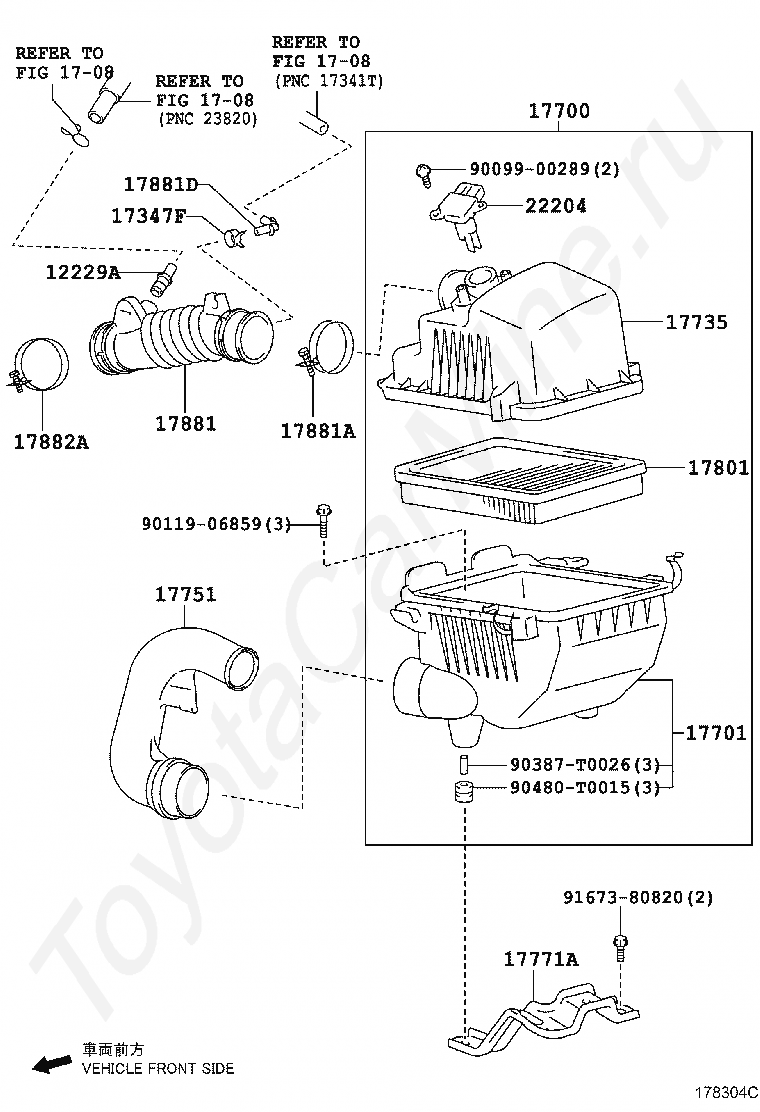 REFER TO
FIG 17-08

REFER TO
FIG 17-08
(PNC 23820)

REFER TO
FIG 17-08
(PNC 17341T)

17700

90099-00289(2)

22204

17881D

17347F

12229A

17735

17882A

17881

17881A

17801

90119-06859(3)

17751

17701

90387-T0026(3)

90480-T0015(3)

91673-80820(2)

17771A

車両前方
VEHICLE FRONT SIDE

178304C

ToyotaCarMine.ru