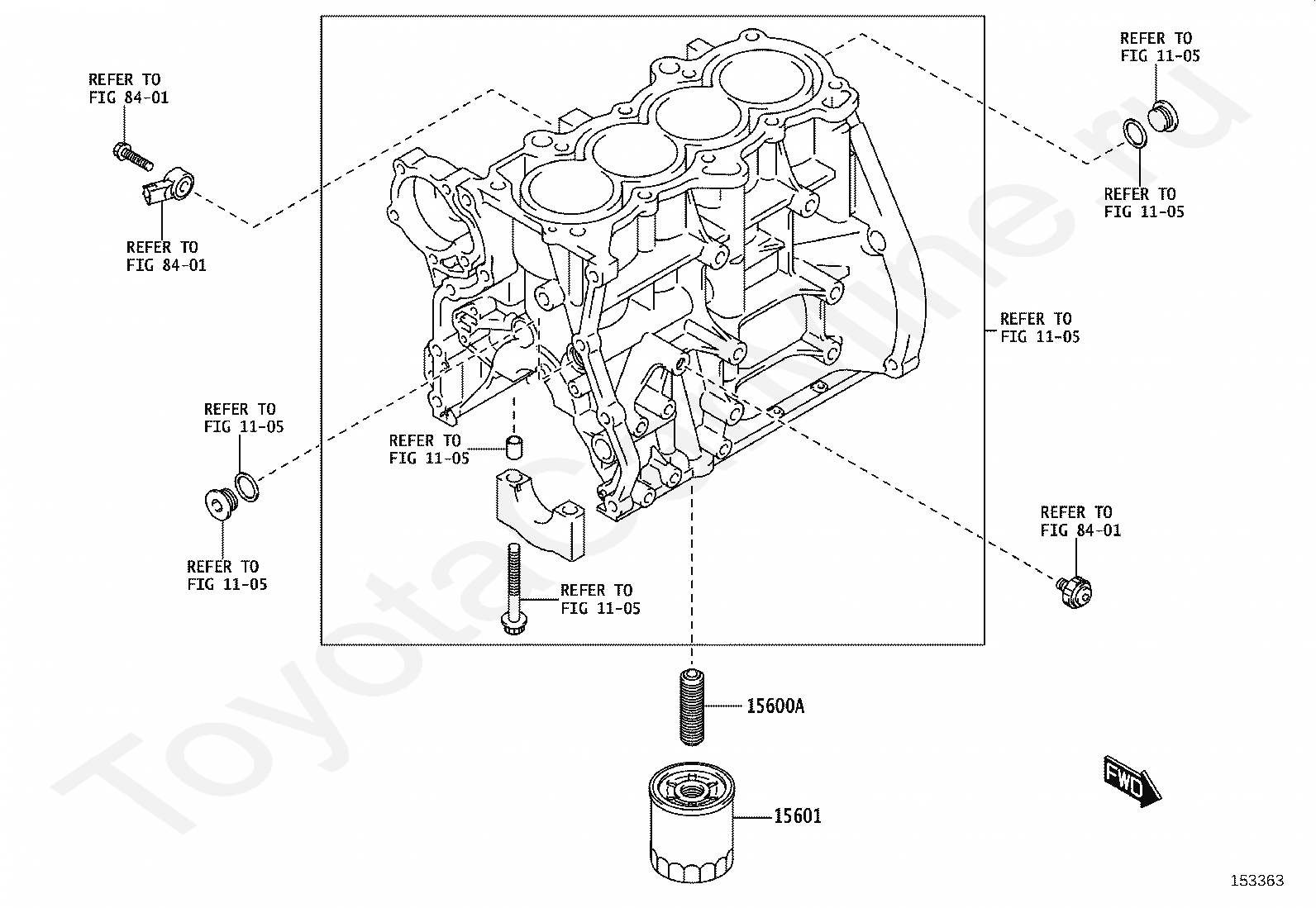 REFER TO
FIG 84-01

REFER TO
FIG 84-01

REFER TO
FIG 11-05

REFER TO
FIG 11-05

REFER TO
FIG 11-05

REFER TO
FIG 11-05

REFER TO
FIG 11-05

REFER TO
FIG 11-05

REFER TO
FIG 11-05

REFER TO
FIG 84-01

15600A

15601

FWD

ToyotaOnline.ru

153363