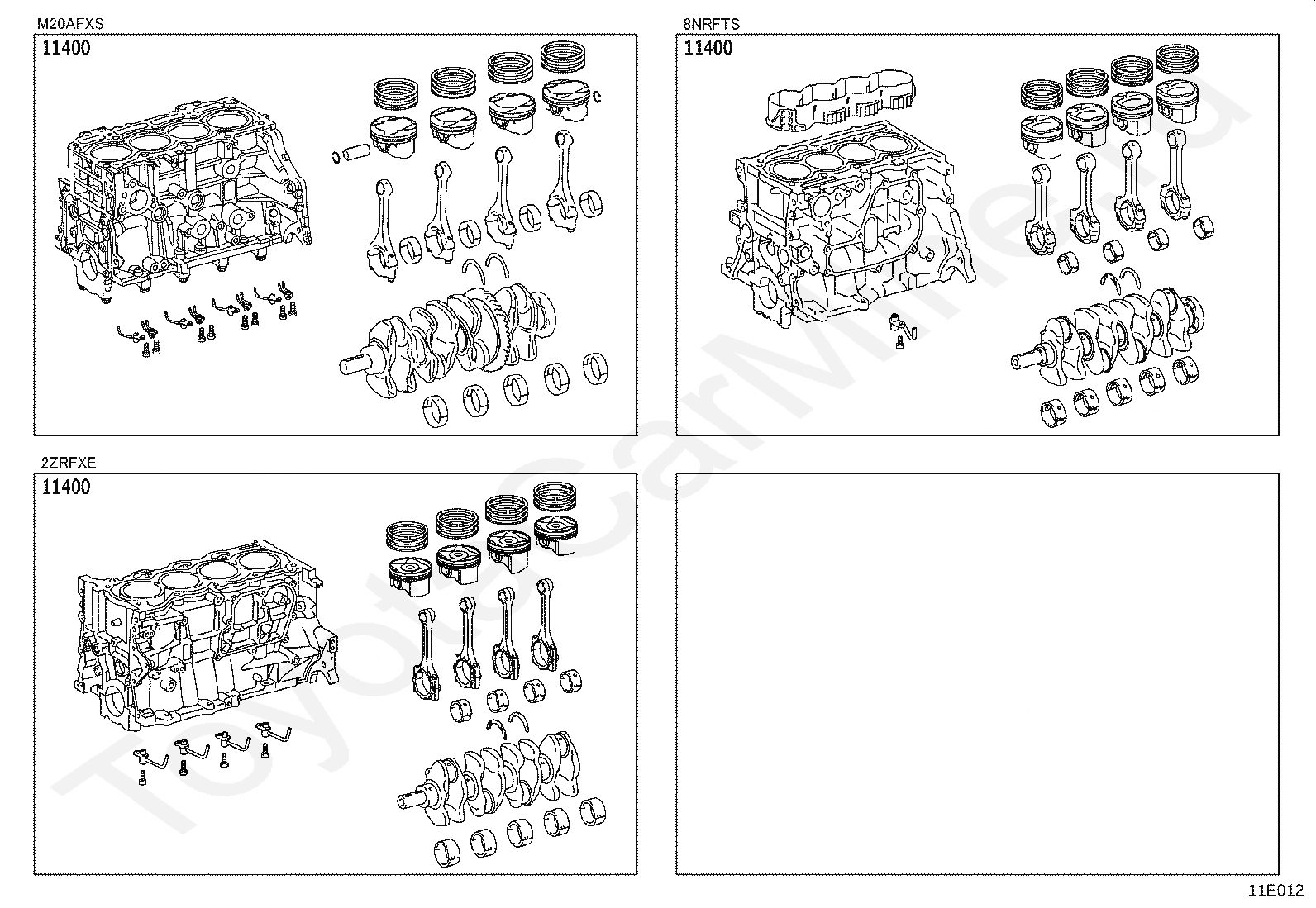 M20AFXS

11400

8NRFTS

11400

2ZRFXE

11400

ToyotaCarMine.ru

11E012