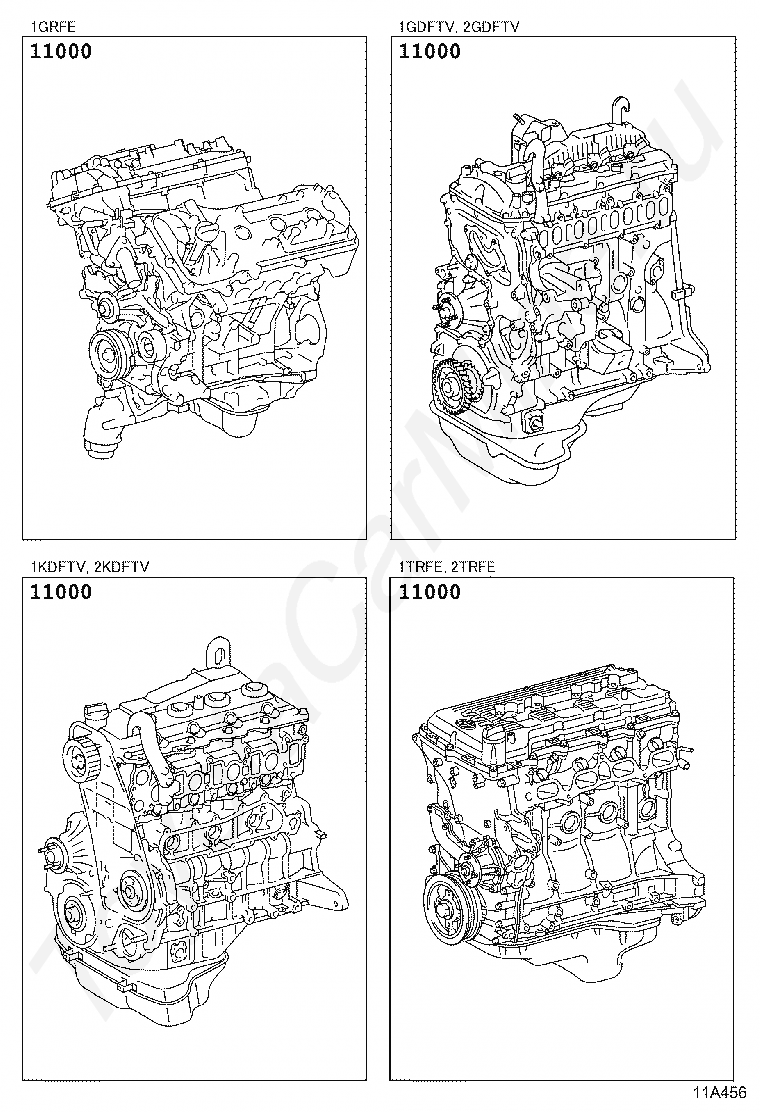 1GRFE
11000

1GDFTV, 2GDFTV
11000

1KDFTV, 2KDFTV
11000

1TRFE, 2TRFE
11000

11A456