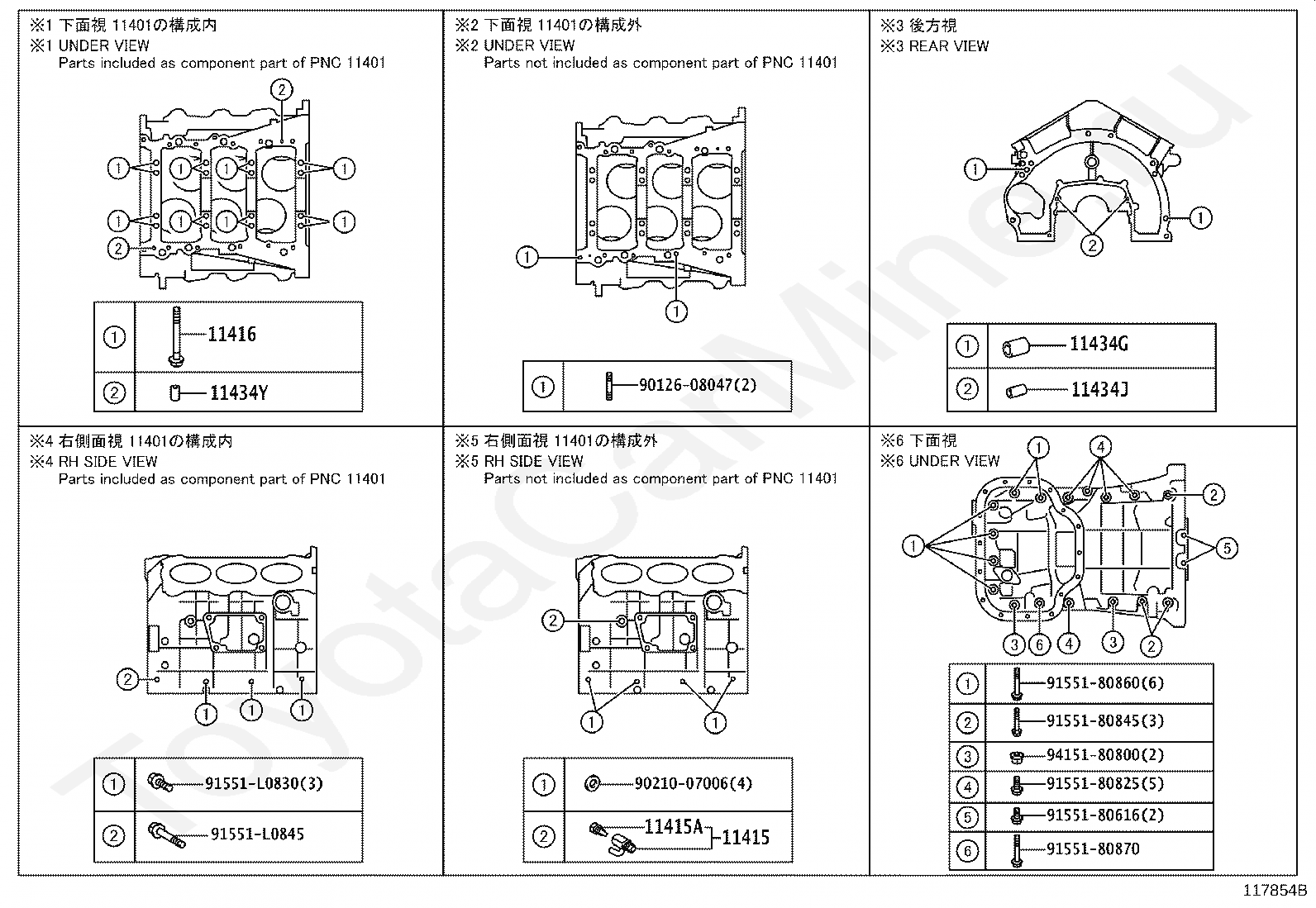 ※1 下面視 11401の構成内
※1 UNDER VIEW
Parts included as component part of PNC 11401

2
1 1 1 1
1 1 1 1
2

| 1 | 11416 |
|---|---|
| 2 | 11434Y |

※2 下面視 11401の構成外
※2 UNDER VIEW
Parts not included as component part of PNC 11401

1
1

| 1 | 90126-08047(2) |
|---|---|

※3 後方視
※3 REAR VIEW

1
1
2

| 1 | 11434G |
|---|---|
| 2 | 11434J |

※4 右側面視 11401の構成内
※4 RH SIDE VIEW
Parts included as component part of PNC 11401

2
1 1 1

| 1 | 91551-L0830(3) |
|---|---|
| 2 | 91551-L0845 |

※5 右側面視 11401の構成外
※5 RH SIDE VIEW
Parts not included as component part of PNC 11401

2
1 1

| 1 | 90210-07006(4) |
|---|---|
| 2 | 11415A 11415 |

※6 下面視
※6 UNDER VIEW

1 4
2
1
5
3 6 4 3 2

| 1 | 91551-80860(6) |
|---|---|
| 2 | 91551-80845(3) |
| 3 | 94151-80800(2) |
| 4 | 91551-80825(5) |
| 5 | 91551-80616(2) |
| 6 | 91551-80870 |

ToyotaCarMine.ru

117854B