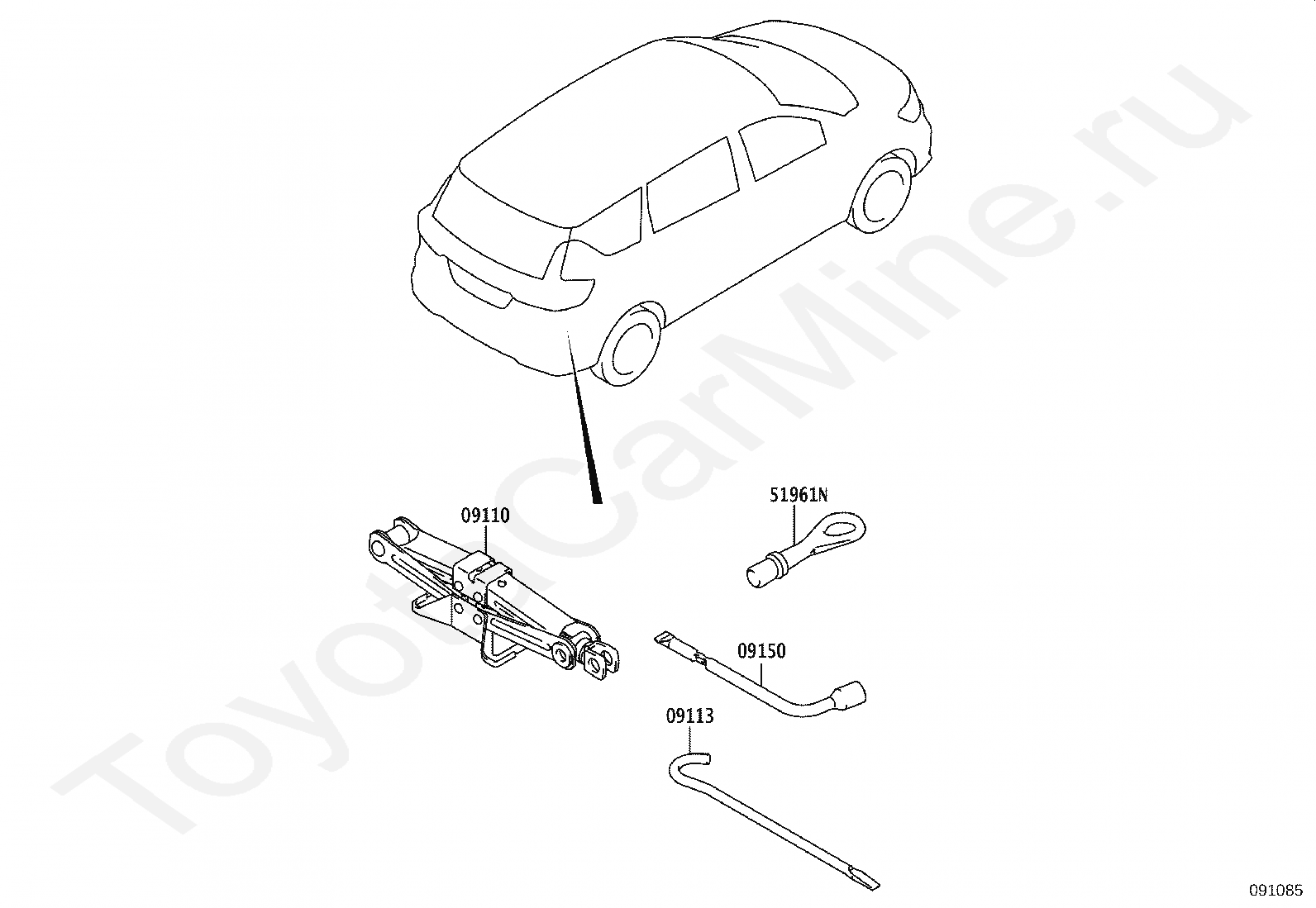 ToyotaCarMine.ru

09110

51961N

09150

09113

091085