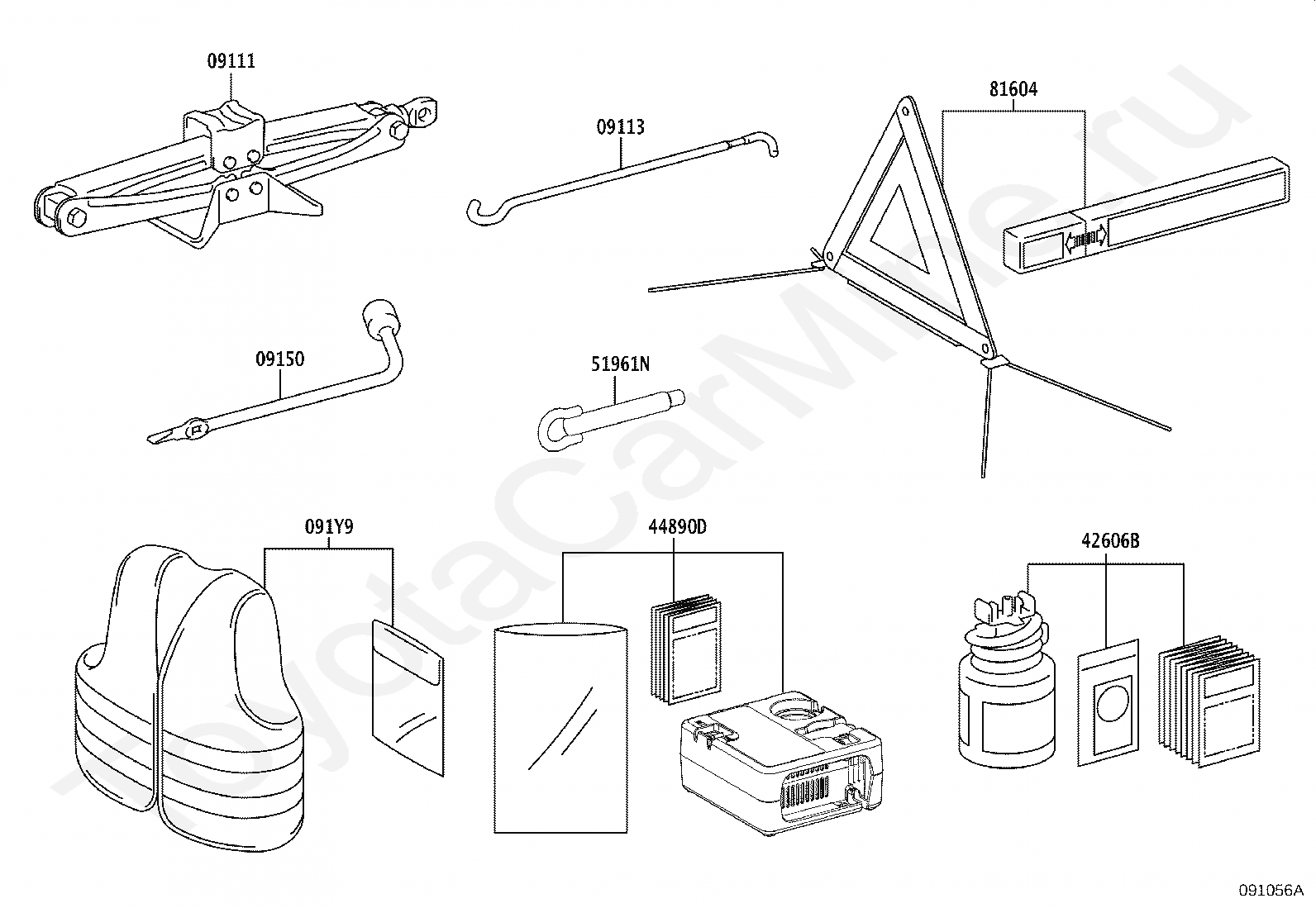 09111

09113

81604

09150

51961N

091Y9

44890D

42606B

ToyotaCarMine.ru

091056A