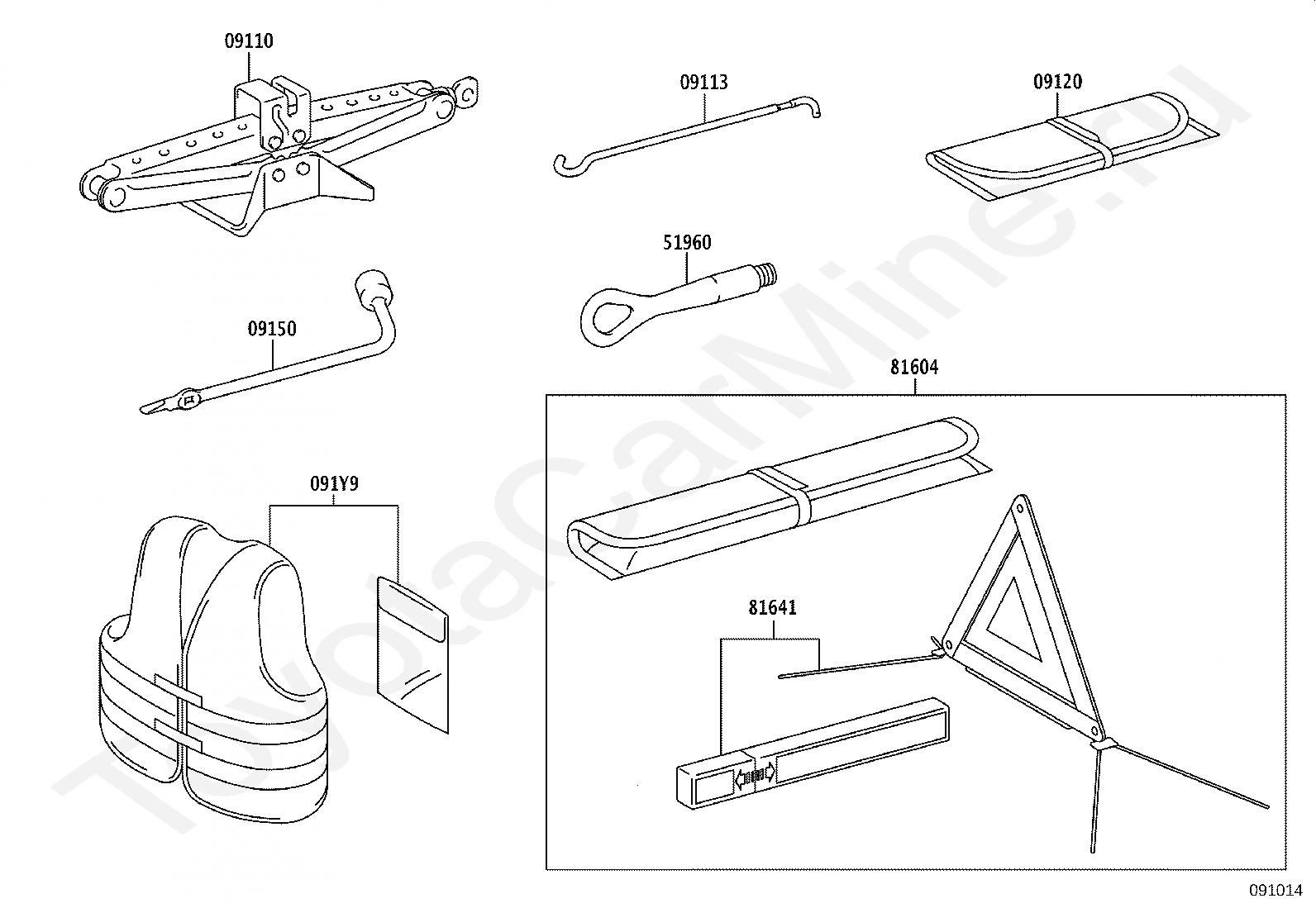 09110

09113

09120

51960

09150

81604

091Y9

81641

ToyotaCarMine.ru

091014