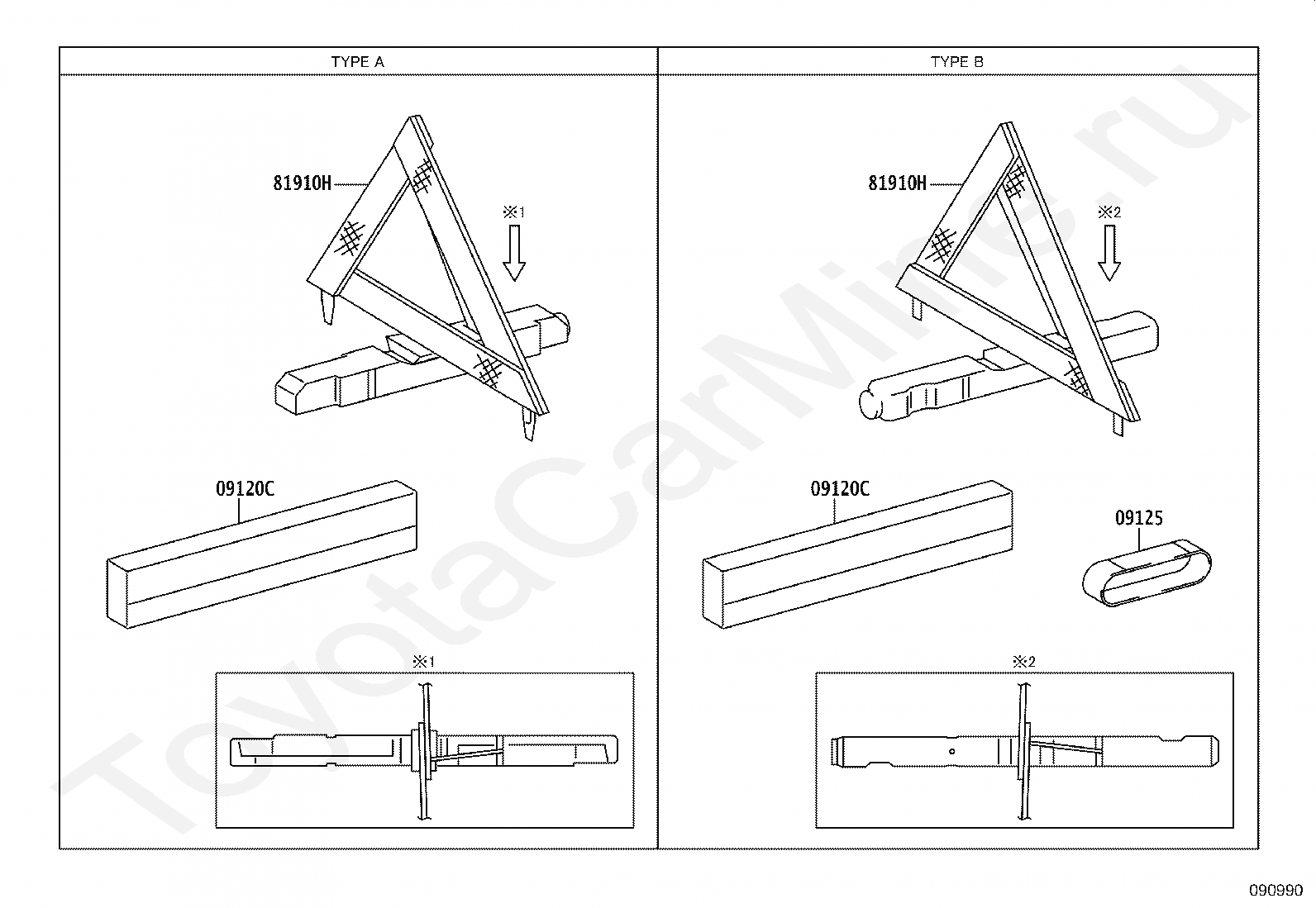 TYPE A

81910H

※1

09120C

※1

TYPE B

81910H

※2

09120C

09125

※2

ToyotaCarMine.ru

090990