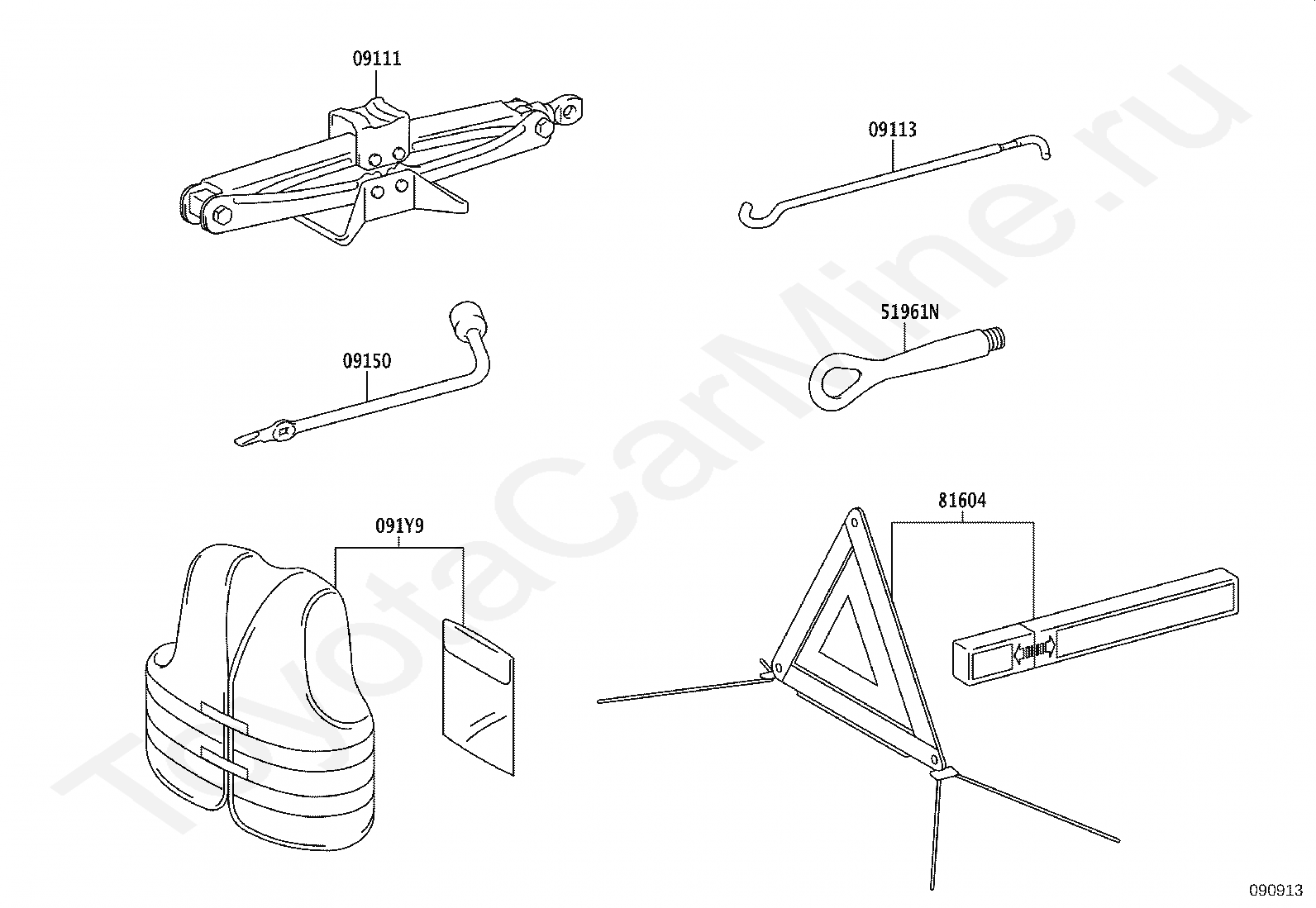 09111

09113

09150

51961N

091Y9

81604

ToyotaCarMine.ru

090913