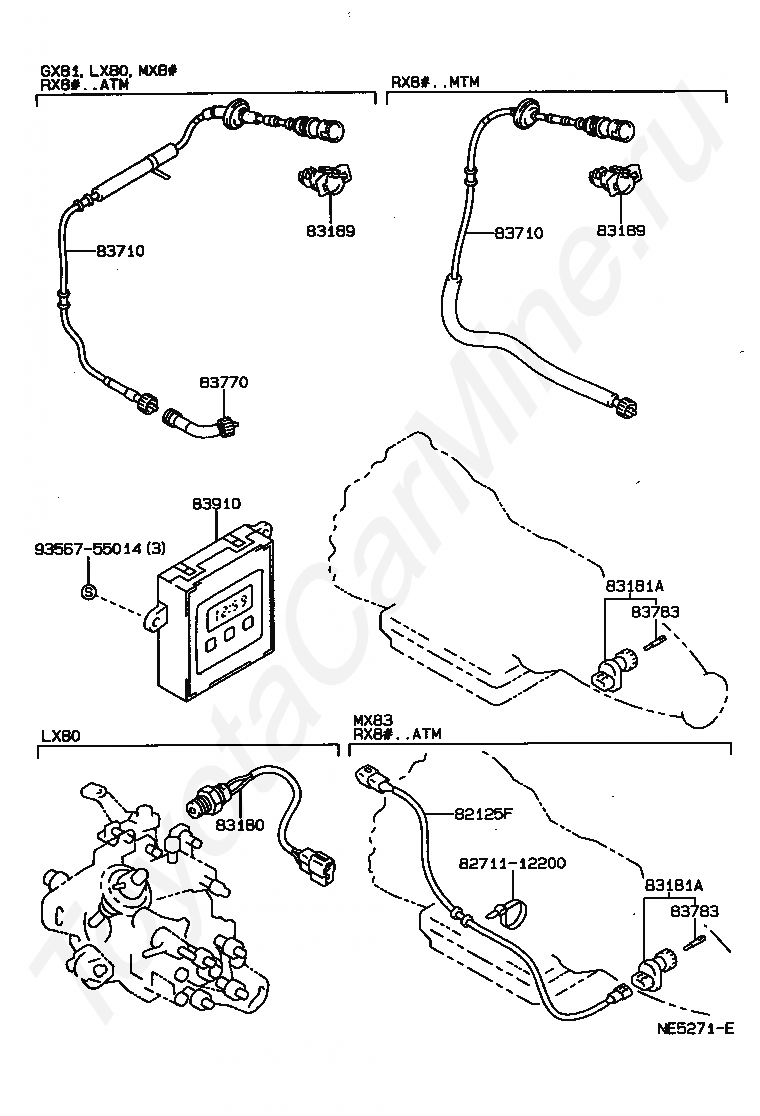 GX81, LX80, MX8#
RX8#..ATM

83710

83189

83770

RX8#..MTM

83710

83189

83910

93567-55014 (3)

S

12:53

83181A

83783

LX80

83180

MX83
RX8#..ATM

82125F

82711-12200

83181A

83783

NE5271-E

ToyotaCarMine.ru