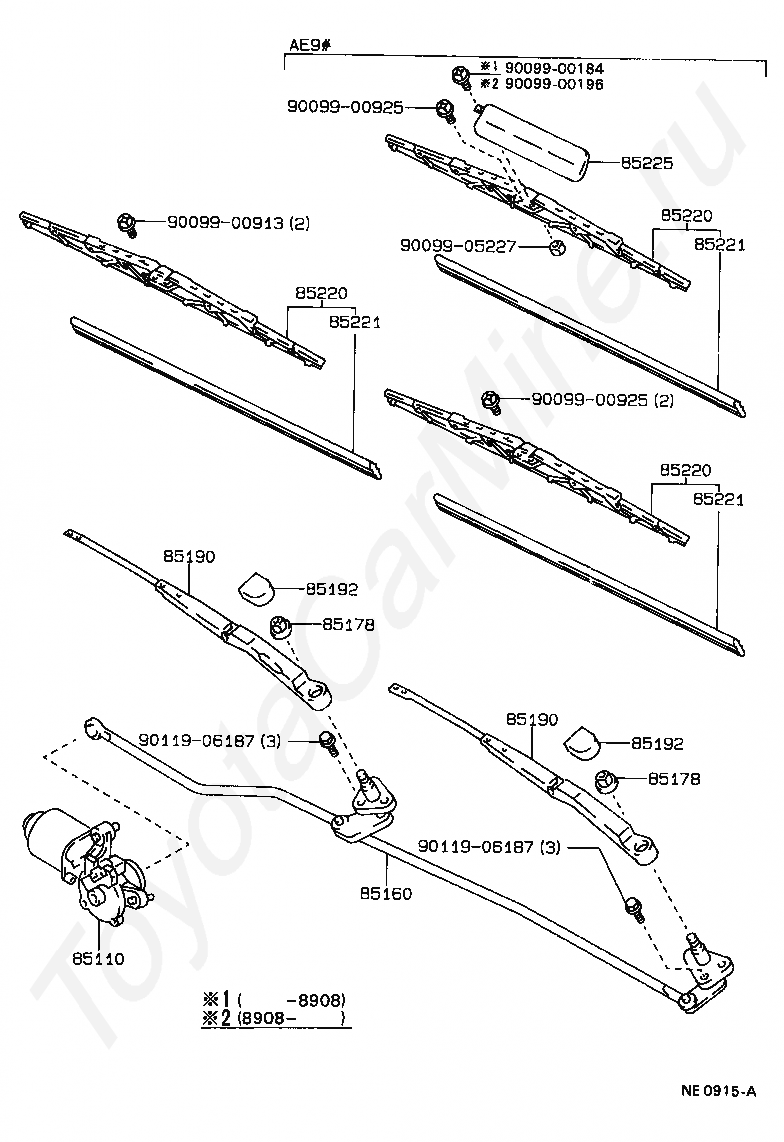 AE9#

※1 90099-00184
※2 90099-00196

90099-00925

85225

90099-00913 (2)

85220
85221

90099-05227

85220
85221

90099-00925 (2)

85220
85221

85190

85192

85178

90119-06187 (3)

85190

85192

85178

90119-06187 (3)

85160

85110

※1 (      -8908)
※2 (8908-      )

NE 0915-A

ToyotaCarMine.ru