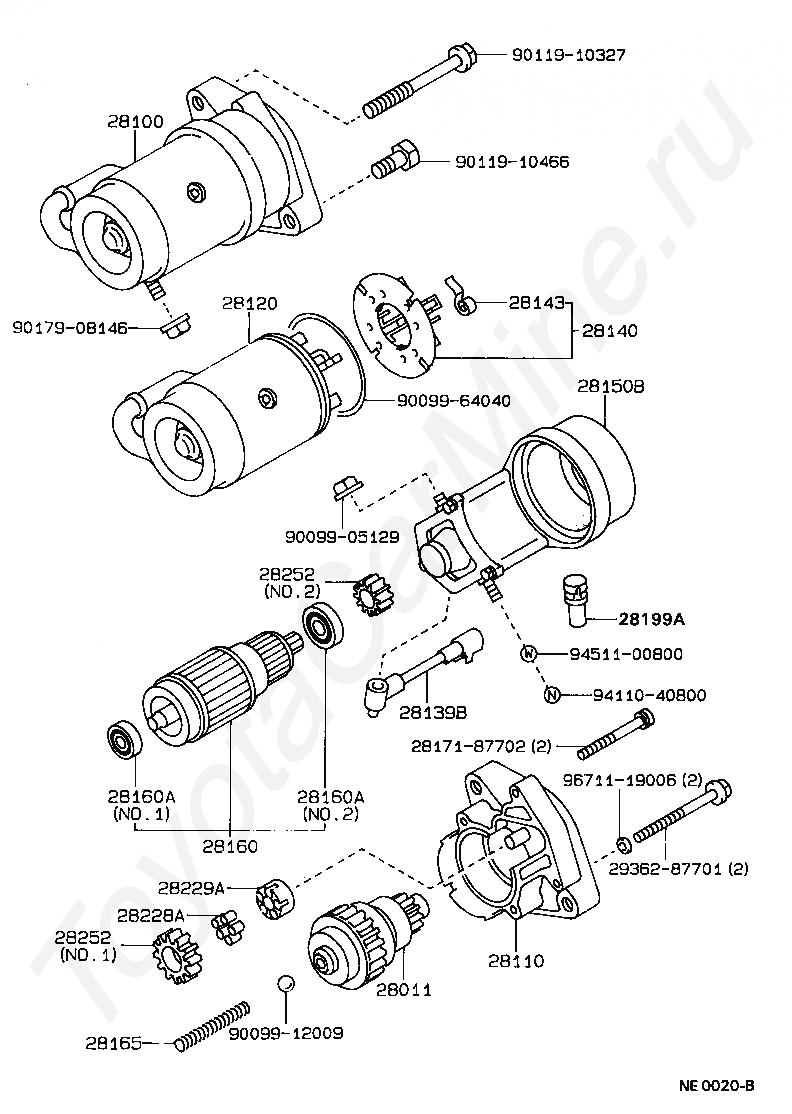 90119-10327
28100
90119-10466
90179-08146
28120
28143
28140
90099-64040
28150B
90099-05129
28252
(NO.2)
28199A
W 94511-00800
N 94110-40800
28139B
28171-87702 (2)
96711-19006 (2)
28160A
(NO.1)
28160A
(NO.2)
28160
29362-87701 (2)
28229A
28228A
28252
(NO.1)
28110
28011
28165
90099-12009
NE 0020-B
ToyotaCarMine.ru