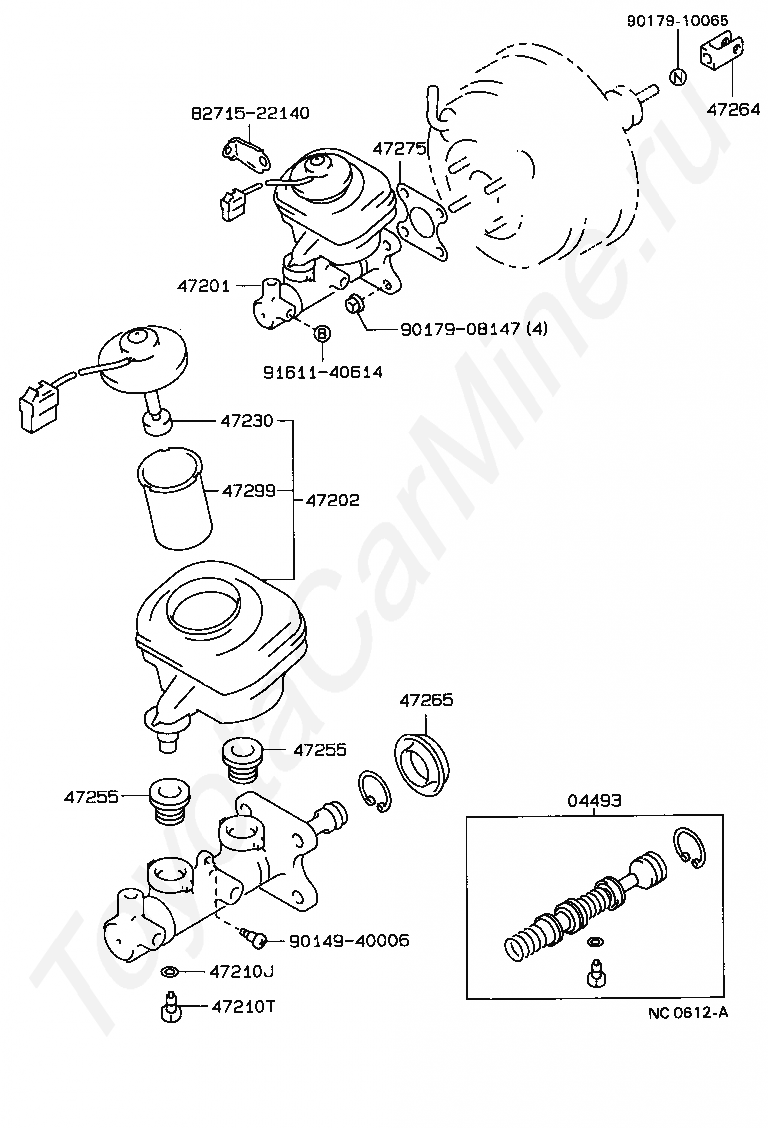 90179-10065
N
47264
82715-22140
47275
47201
90179-08147 (4)
B
91611-40614
47230
47299
47202
47265
47255
47255
04493
90149-40006
47210J
47210T
NC 0612-A
ToyotaCarMine.ru