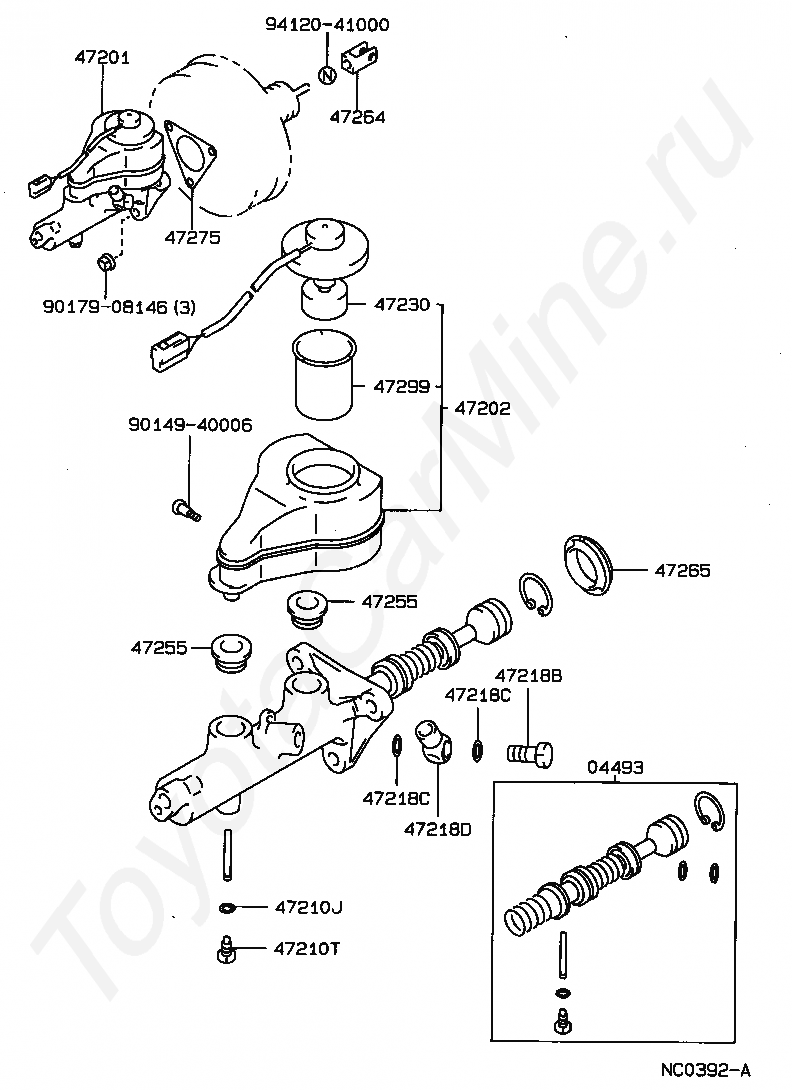 94120-41000
47201
N
47264
47275
90179-08146 (3)
47230
47299
47202
90149-40006
47265
47255
47255
47218B
47218C
47218C
47218D
04493
47210J
47210T
NC0392-A
ToyotaCarMine.ru